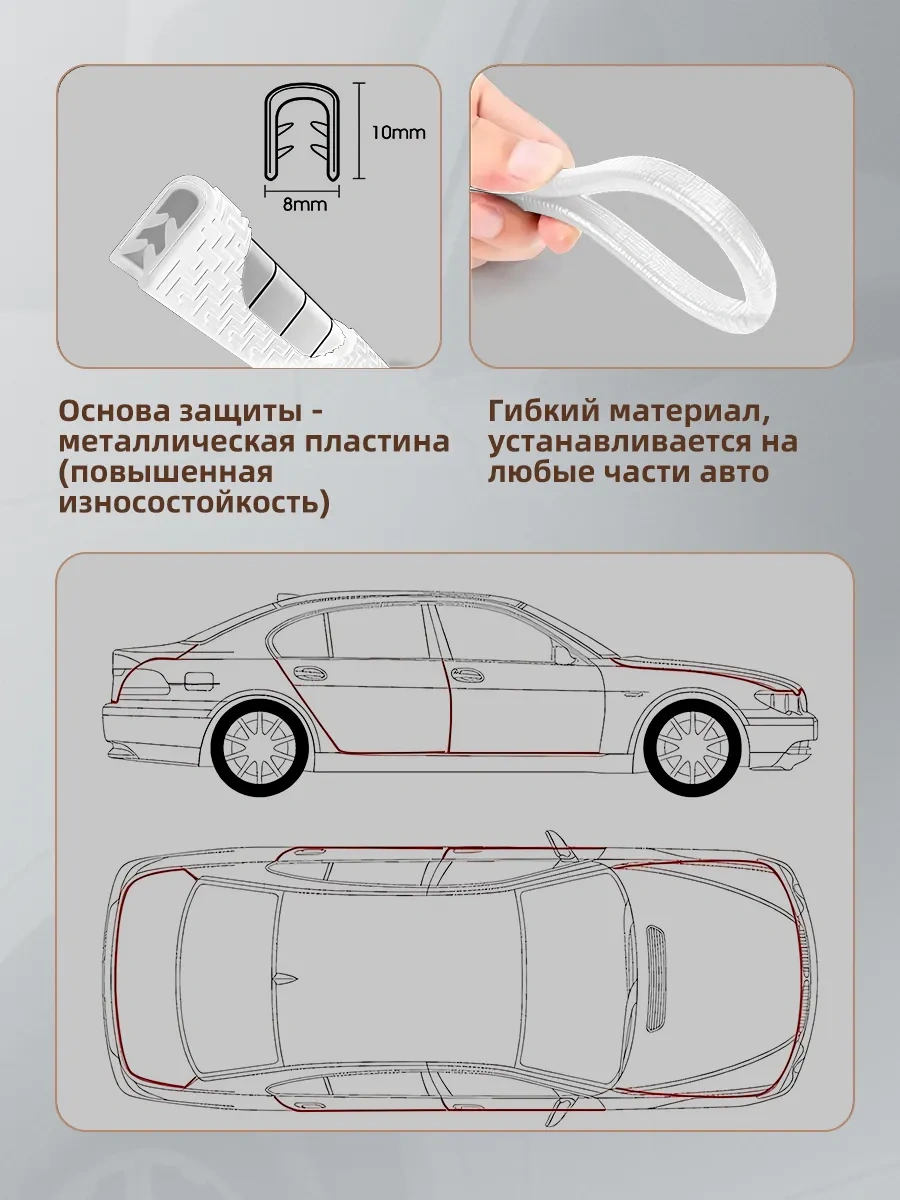 10mm

8mm

Основа защиты - металлическая пластина (повышенная износостойкость)

Гибкий материал, устанавливается на любые части авто