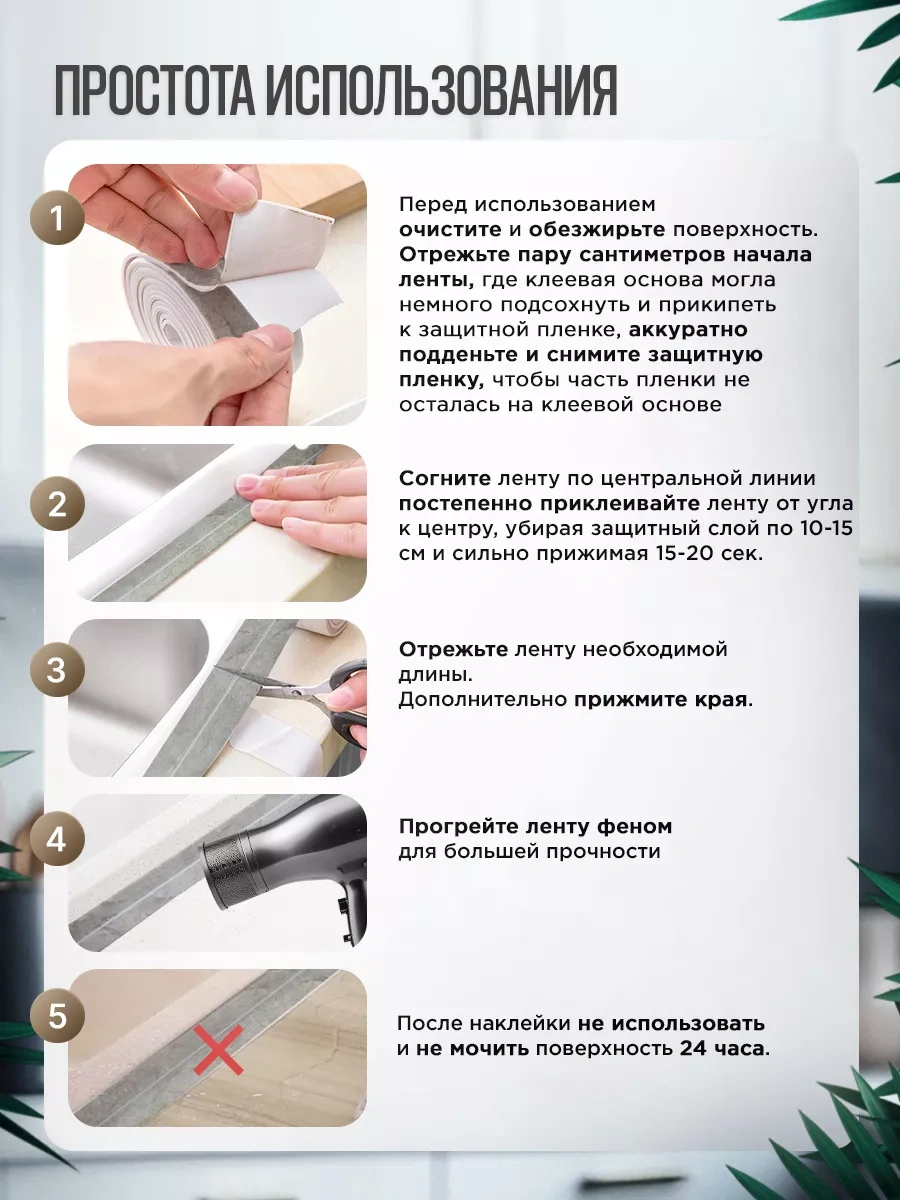 ПРОСТОТА ИСПОЛЬЗОВАНИЯ

1

Перед использованием очистите и обезжирьте поверхность. Отрежьте пару сантиметров начала ленты, где клеевая основа могла немного подсохнуть и прикипеть к защитной пленке, аккуратно подденьте и снимите защитную пленку, чтобы часть пленки не осталась на клеевой основе

2

Согните ленту по центральной линии постепенно приклеивайте ленту от угла к центру, убирая защитный слой по 10-15 см и сильно прижимая 15-20 сек.

3

Отрежьте ленту необходимой длины.
Дополнительно прижмите края.

4

Прогрейте ленту феном для большей прочности

5

После наклейки не использовать и не мочить поверхность 24 часа.