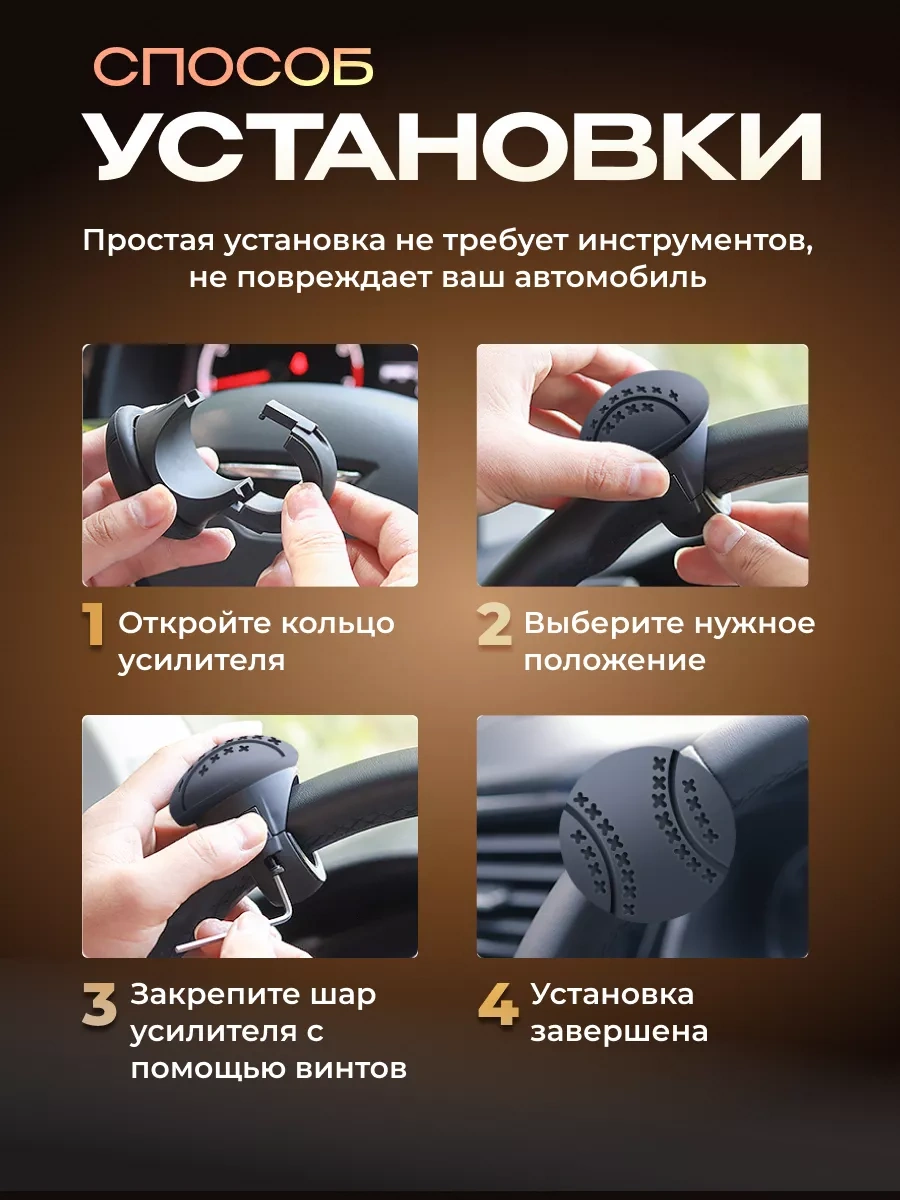 СПОСОБ
УСТАНОВКИ

Простая установка не требует инструментов, не повреждает ваш автомобиль

1 Откройте кольцо усилителя

2 Выберите нужное положение

3 Закрепите шар усилителя с помощью винтов

4 Установка завершена