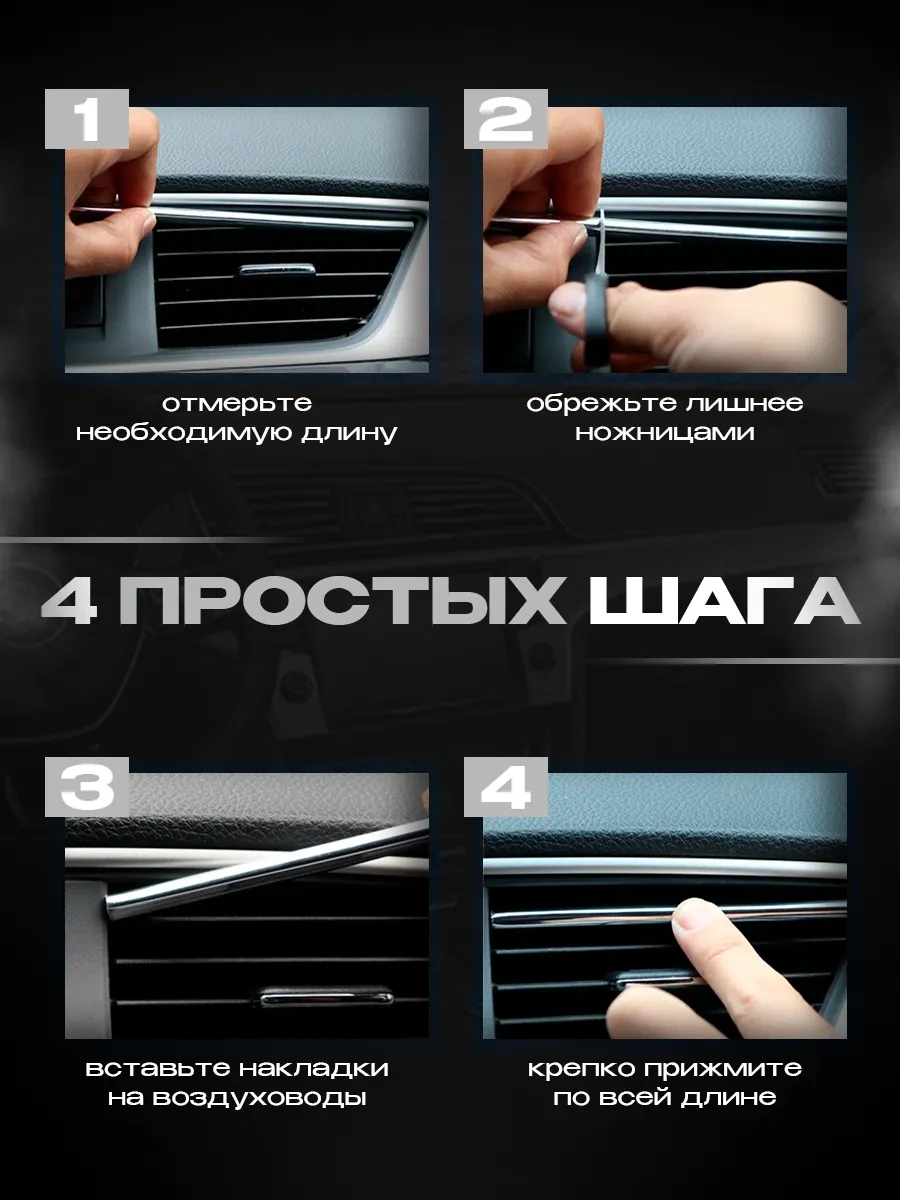 1

отмерьте необходимую длину

2

обрежьте лишнее ножницами

4 ПРОСТЫХ ШАГА

3

вставьте накладки на воздуховоды

4

крепко прижмите по всей длине