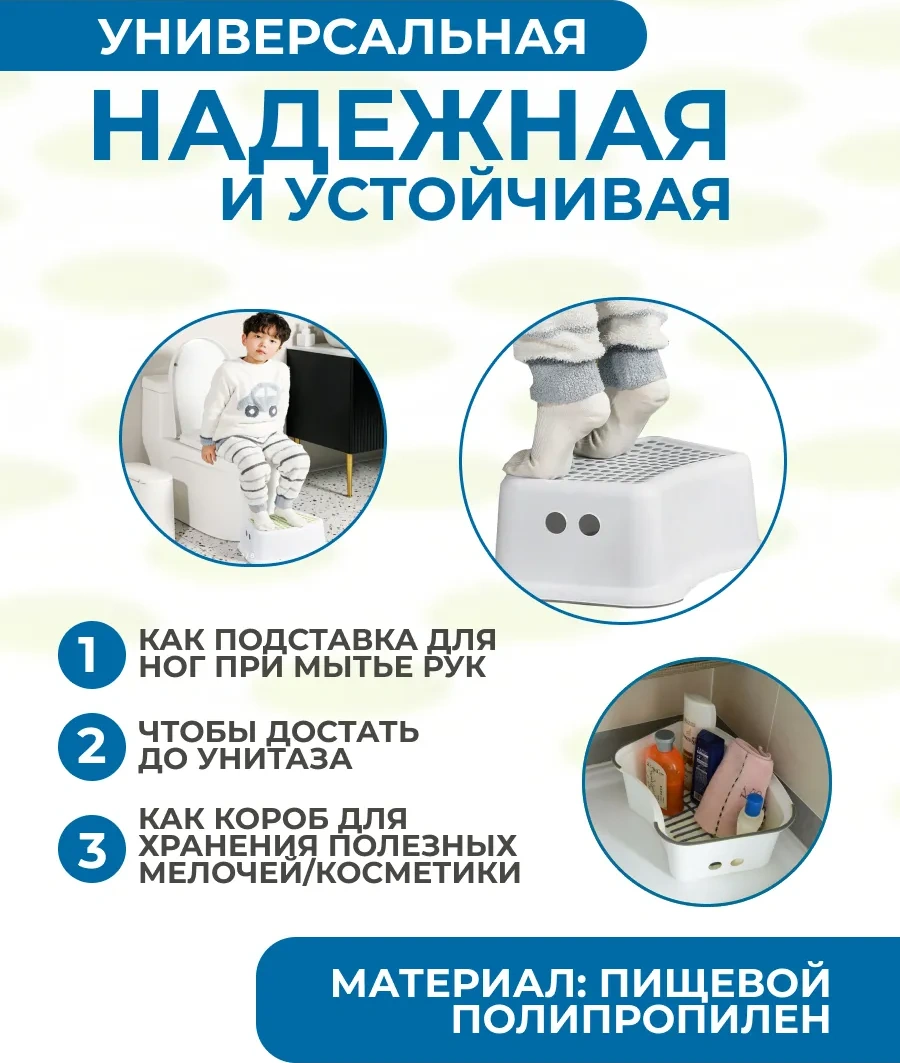 УНИВЕРСАЛЬНАЯ

НАДЕЖНАЯ
И УСТОЙЧИВАЯ

1 КАК ПОДСТАВКА ДЛЯ НОГ ПРИ МЫТЬЕ РУК

2 ЧТОБЫ ДОСТАТЬ ДО УНИТАЗА

3 КАК КОРОБ ДЛЯ ХРАНЕНИЯ ПОЛЕЗНЫХ МЕЛОЧЕЙ/КОСМЕТИКИ

МАТЕРИАЛ: ПИЩЕВОЙ ПОЛИПРОПИЛЕН