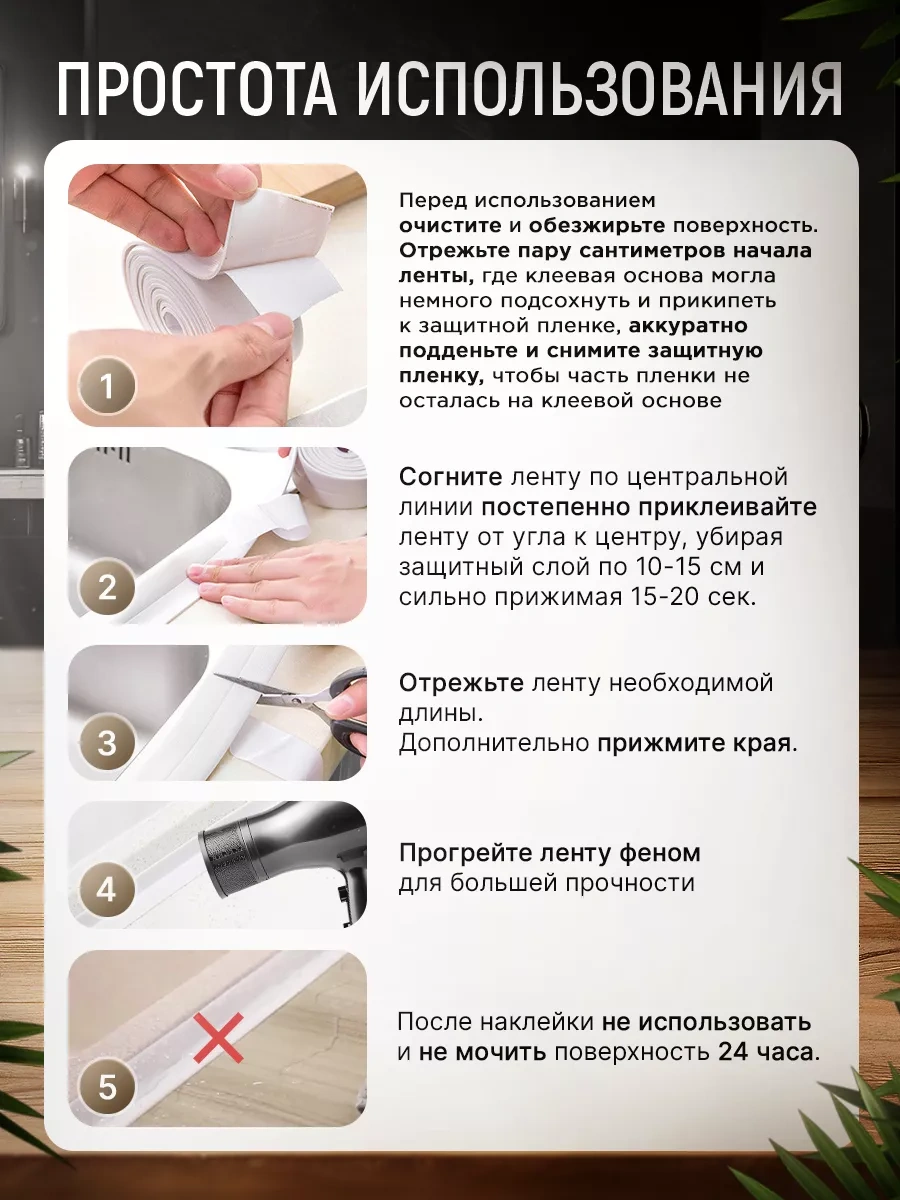 ПРОСТОТА ИСПОЛЬЗОВАНИЯ

1

Перед использованием очистите и обезжирьте поверхность. Отрежьте пару сантиметров начала ленты, где клеевая основа могла немного подсохнуть и прикипеть к защитной пленке, аккуратно подденьте и снимите защитную пленку, чтобы часть пленки не осталась на клеевой основе

2

Согните ленту по центральной линии постепенно приклеивайте ленту от угла к центру, убирая защитный слой по 10-15 см и сильно прижимая 15-20 сек.

3

Отрежьте ленту необходимой длины.
Дополнительно прижмите края.

4

Прогрейте ленту феном для большей прочности

5

После наклейки не использовать и не мочить поверхность 24 часа.