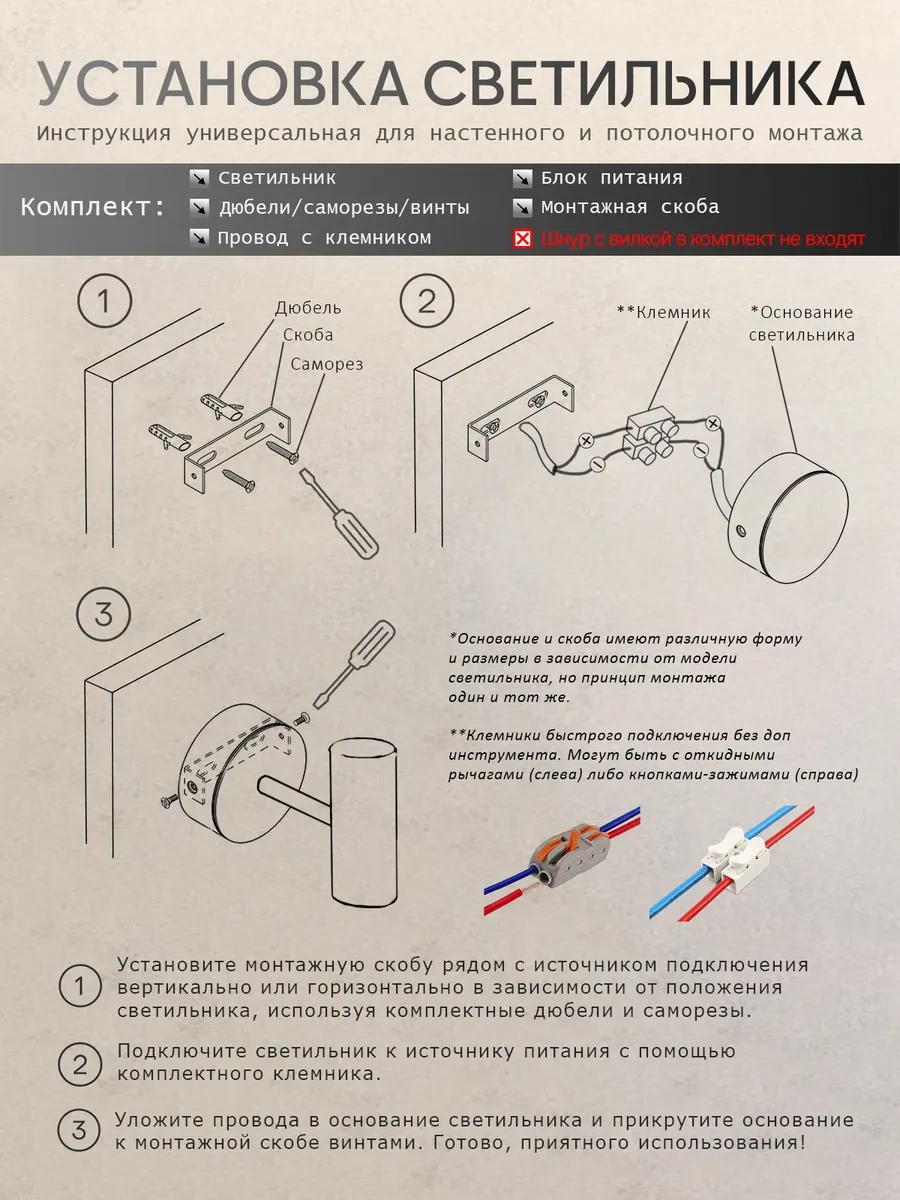 УСТАНОВКА СВЕТИЛЬНИКА

Инструкция универсальная для настенного и потолочного монтажа

Комплект:

Светильник
Дюбели/саморезы/винты
Провод с клемником
Блок питания
Монтажная скоба
Шнур с вилкой в комплект не входят

1

Дюбель
Скоба
Саморез

2

**Клемник
*Основание светильника

3

*Основание и скоба имеют различную форму и размеры в зависимости от модели светильника, но принцип монтажа один и тот же.

**Клемники быстрого подключения без доп инструмента. Могут быть с откидными рычагами (слева) либо кнопками-зажимами (справа)

1 Установите монтажную скобу рядом с источником подключения вертикально или горизонтально в зависимости от положения светильника, используя комплектные дюбели и саморезы.

2 Подключите светильник к источнику питания с помощью комплектного клемника.

3 Уложите провода в основание светильника и прикрутите основание к монтажной скобе винтами. Готово, приятного использования!