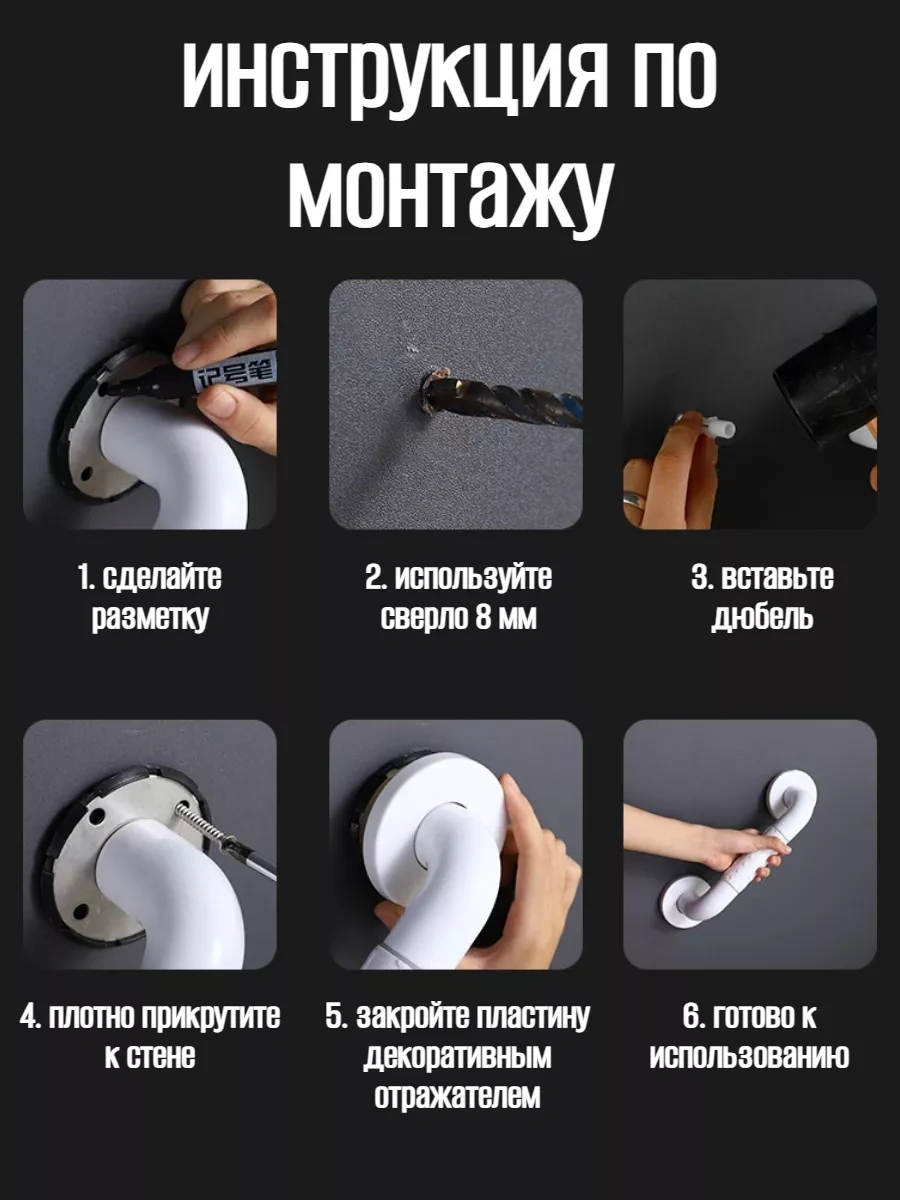 инструкция по монтажу

记号笔

1. сделайте разметку

2. используйте сверло 8 мм

3. вставьте дюбель

4. плотно прикрутите к стене

5. закройте пластину декоративным отражателем

6. готово к использованию