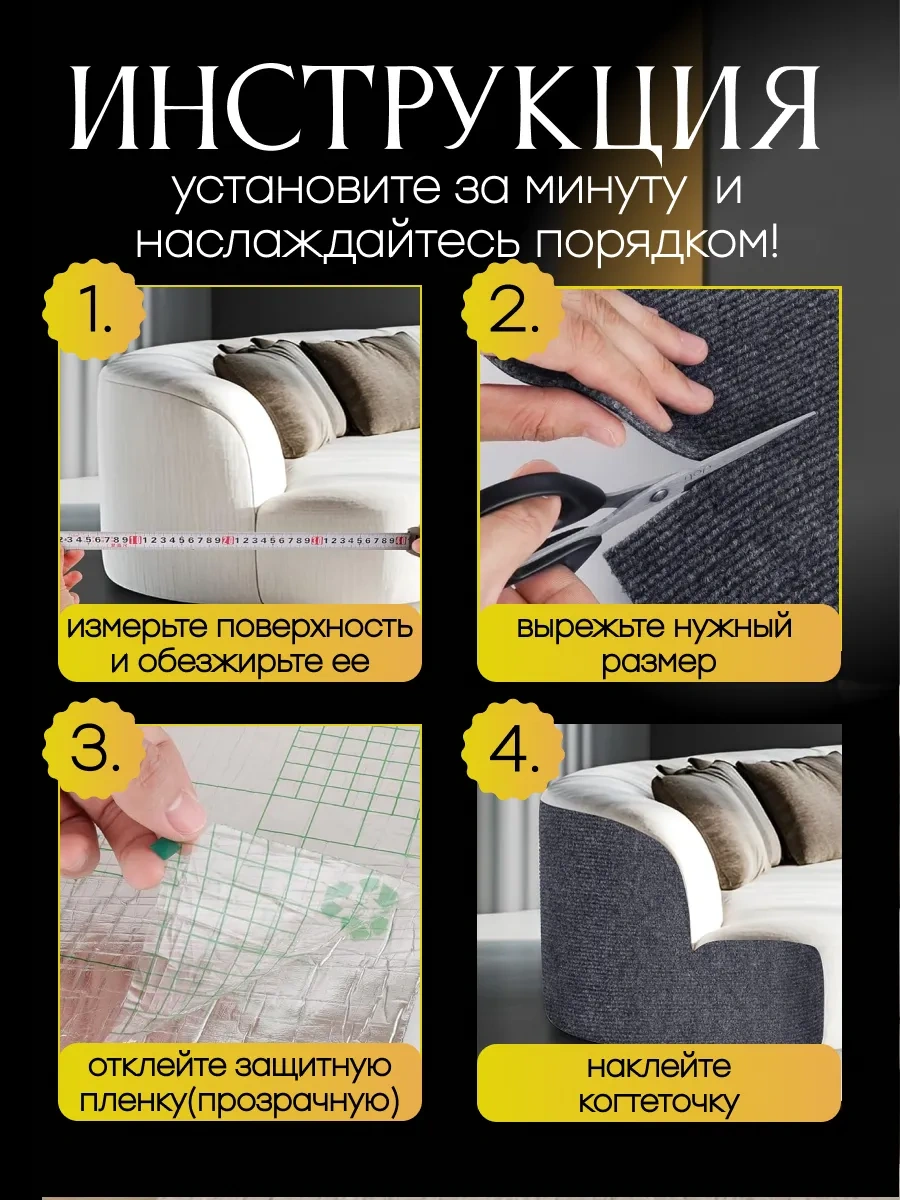 ИНСТРУКЦИЯ
установите за минуту и наслаждайтесь порядком!

1.
измерьте поверхность и обезжирьте ее

2.
вырежьте нужный размер

3.
отклейте защитную пленку(прозрачную)

4.
наклейте когтеточку