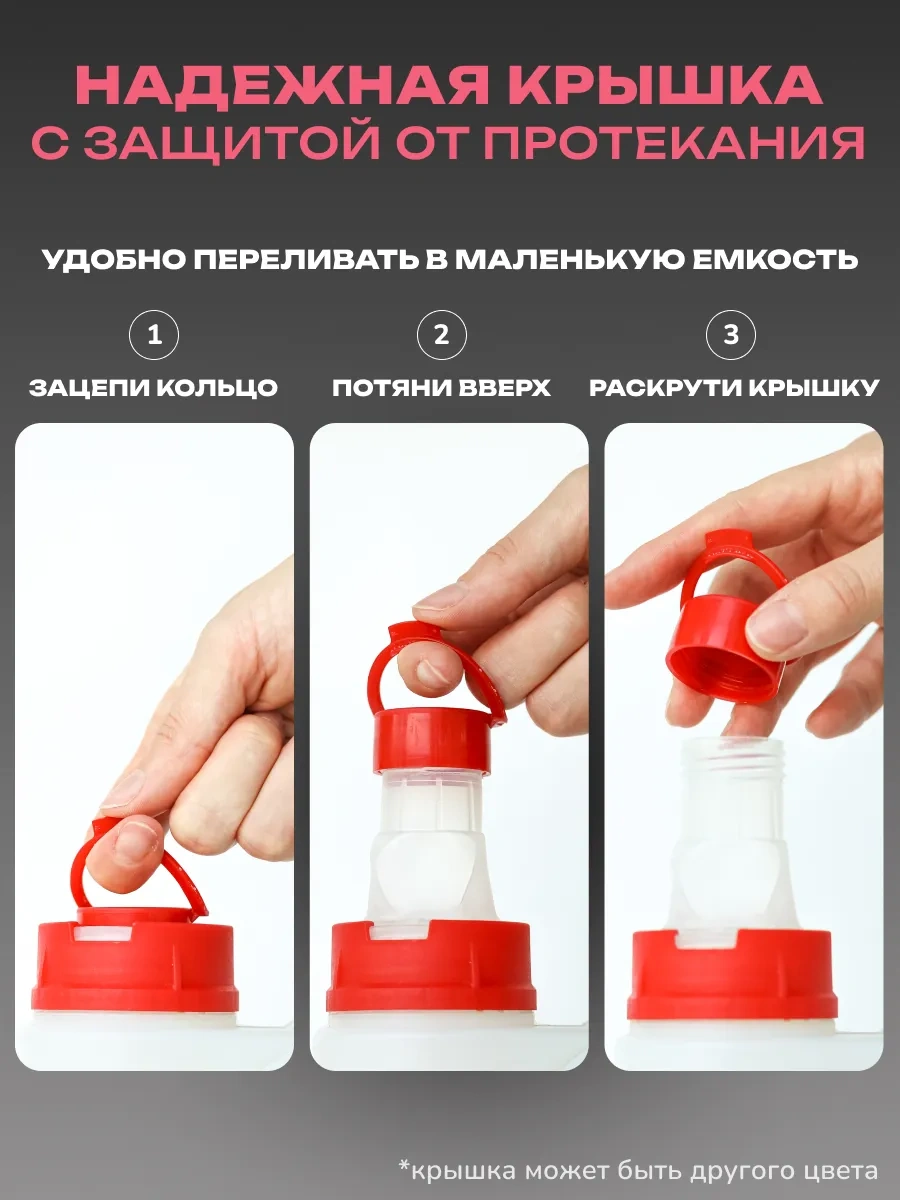 НАДЕЖНАЯ КРЫШКА С ЗАЩИТОЙ ОТ ПРОТЕКАНИЯ

УДОБНО ПЕРЕЛИВАТЬ В МАЛЕНЬКУЮ ЕМКОСТЬ

1
ЗАЦЕПИ КОЛЬЦО

2
ПОТЯНИ ВВЕРХ

3
РАСКРУТИ КРЫШКУ

*крышка может быть другого цвета