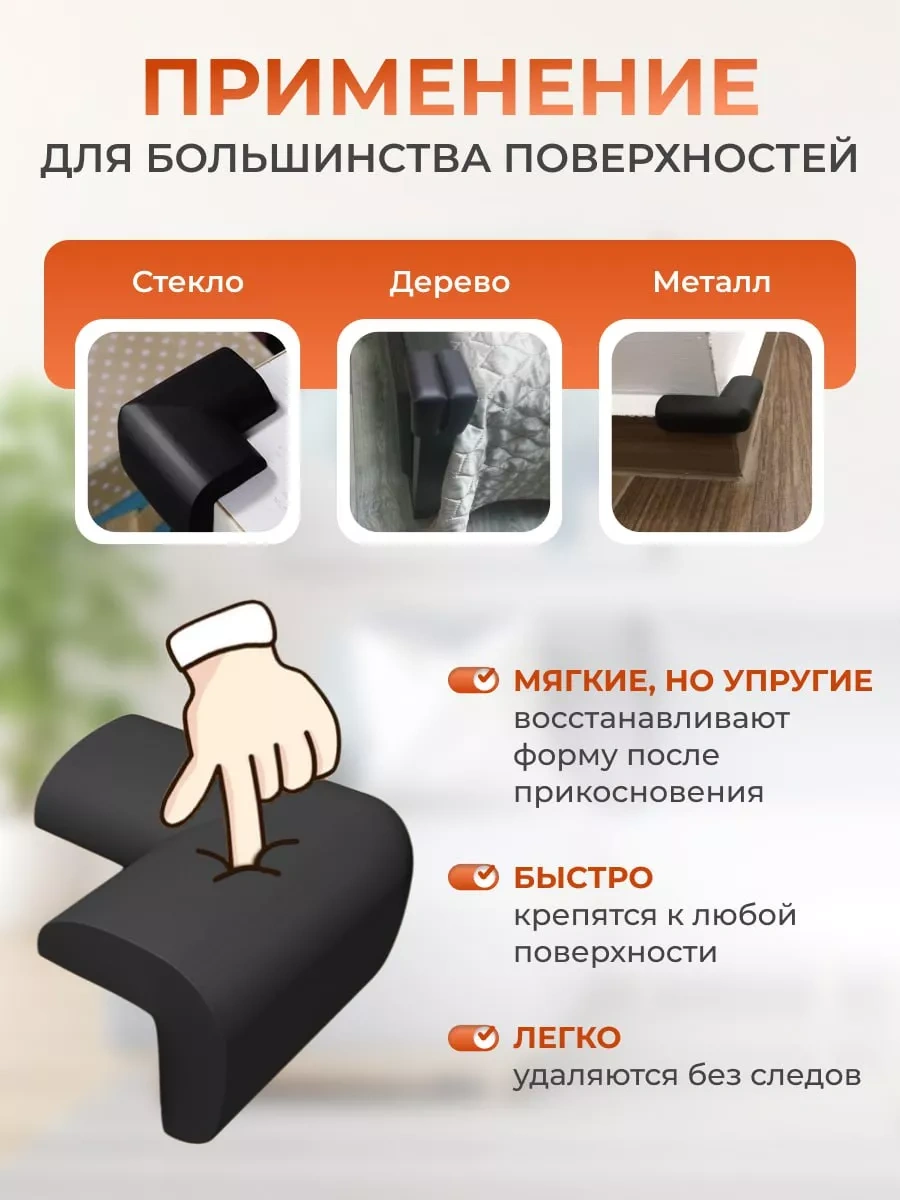 ПРИМЕНЕНИЕ
ДЛЯ БОЛЬШИНСТВА ПОВЕРХНОСТЕЙ

Стекло

Дерево

Металл

МЯГКИЕ, НО УПРУГИЕ
восстанавливают форму после прикосновения

БЫСТРО
крепятся к любой поверхности

ЛЕГКО
удаляются без следов