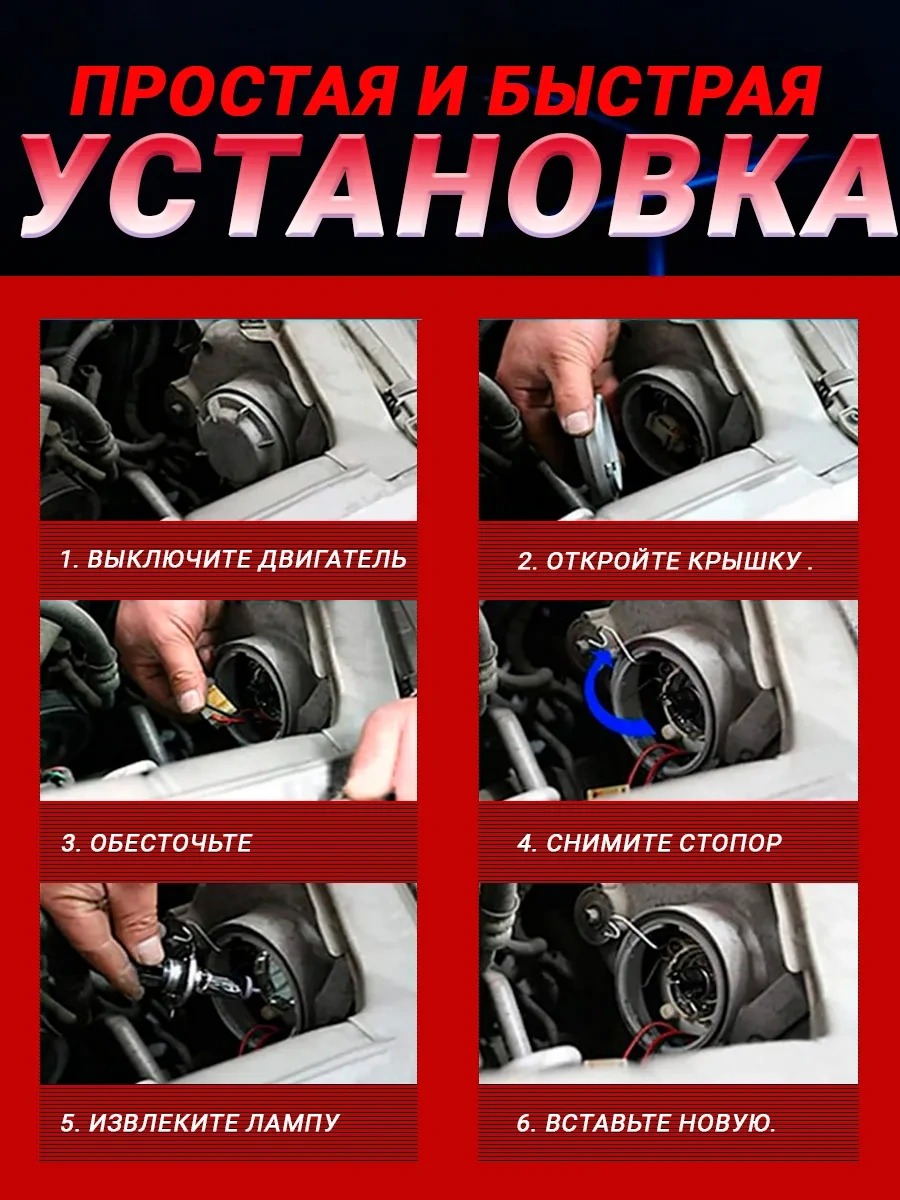 ПРОСТАЯ И БЫСТРАЯ
УСТАНОВКА

1. ВЫКЛЮЧИТЕ ДВИГАТЕЛЬ

2. ОТКРОЙТЕ КРЫШКУ .

3. ОБЕСТОЧЬТЕ

4. СНИМИТЕ СТОПОР

5. ИЗВЛЕКИТЕ ЛАМПУ

6. ВСТАВЬТЕ НОВУЮ.