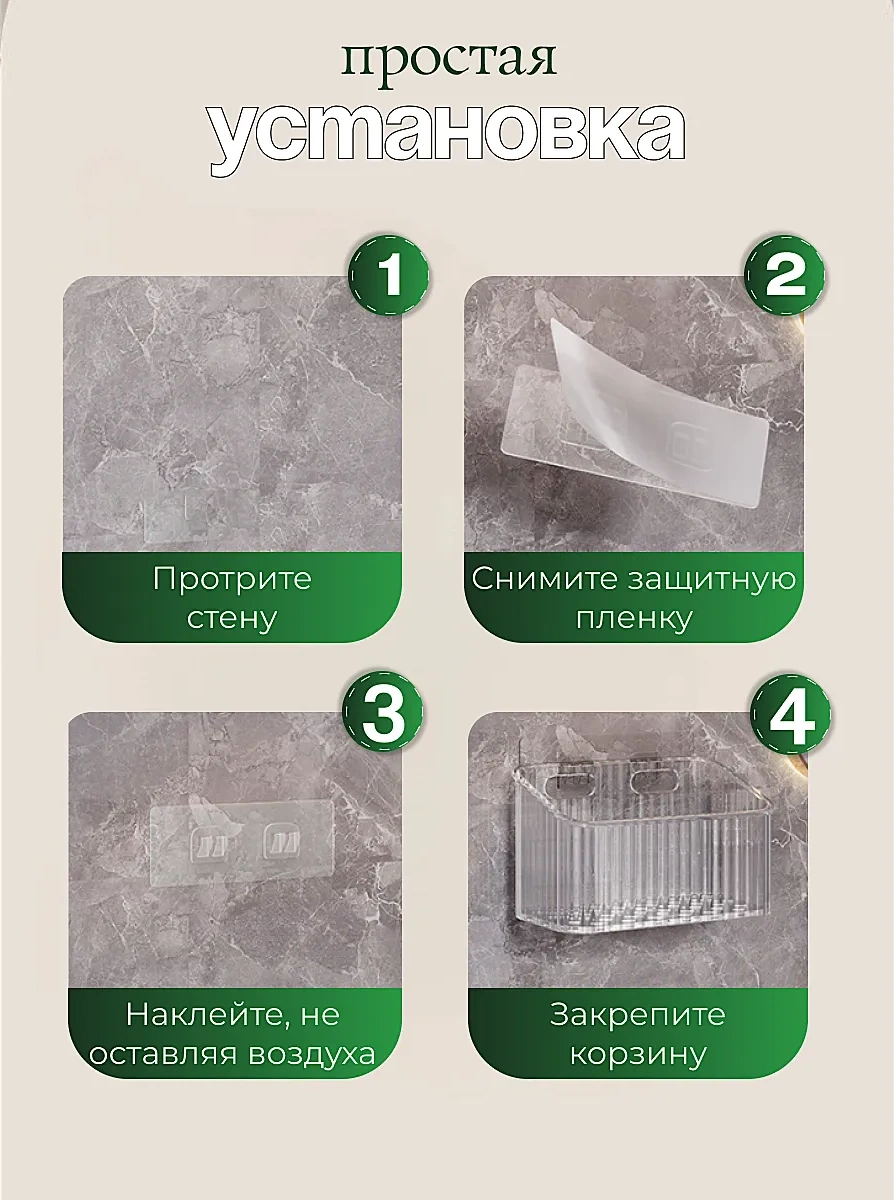 простая
установка

1

Протрите стену

2

Снимите защитную пленку

3

Наклейте, не оставляя воздуха

4

Закрепите корзину