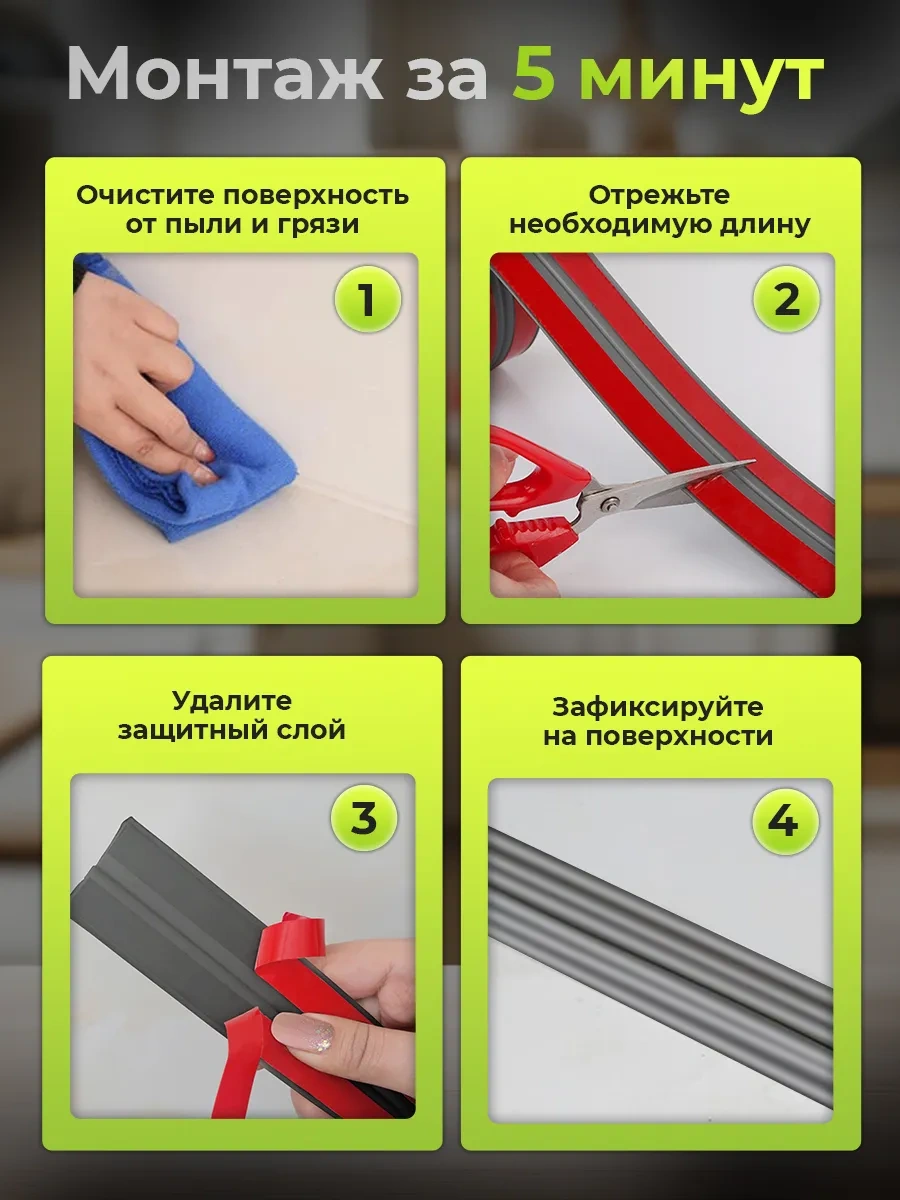 Монтаж за 5 минут

Очистите поверхность от пыли и грязи

1

Отрежьте необходимую длину

2

Удалите защитный слой

3

Зафиксируйте на поверхности

4