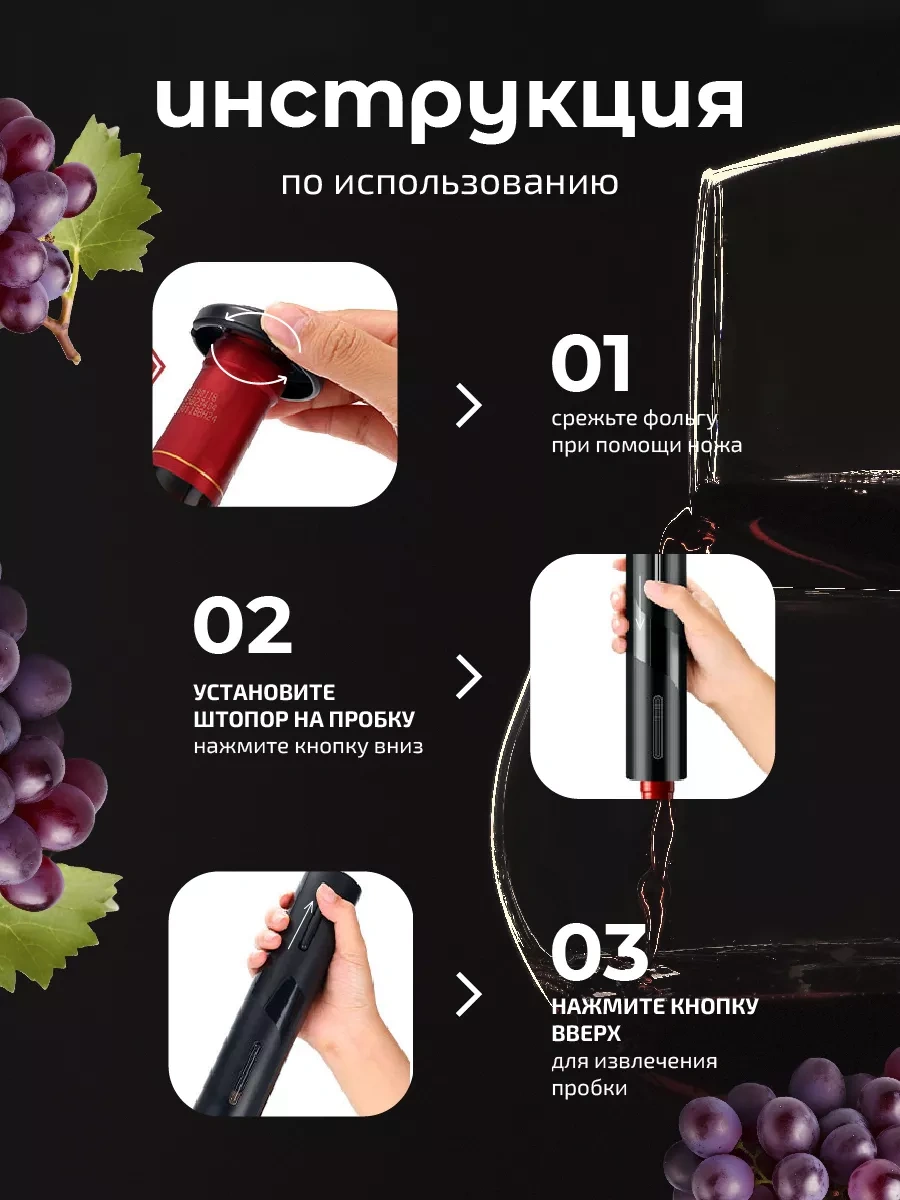 инструкция

по использованию

01
срежьте фольгу
при помощи ножа

02
УСТАНОВИТЕ
ШТОПОР НА ПРОБКУ
нажмите кнопку вниз

03
НАЖМИТЕ КНОПКУ
ВВЕРХ
для извлечения
пробки