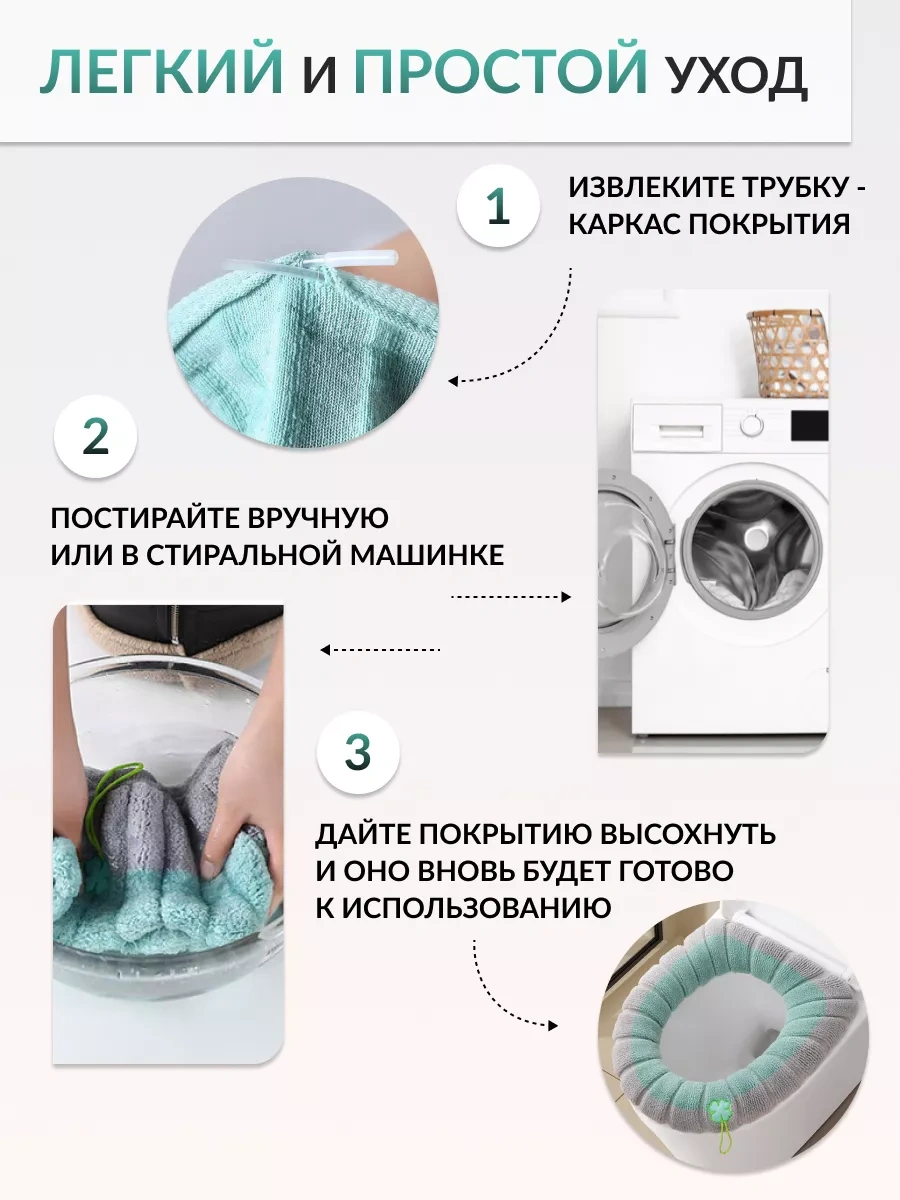 ЛЕГКИЙ И ПРОСТОЙ УХОД

1

ИЗВЛЕКИТЕ ТРУБКУ - КАРКАС ПОКРЫТИЯ

2

ПОСТИРАЙТЕ ВРУЧНУЮ ИЛИ В СТИРАЛЬНОЙ МАШИНКЕ

3

ДАЙТЕ ПОКРЫТИЮ ВЫСОХНУТЬ И ОНО ВНОВЬ БУДЕТ ГОТОВО К ИСПОЛЬЗОВАНИЮ