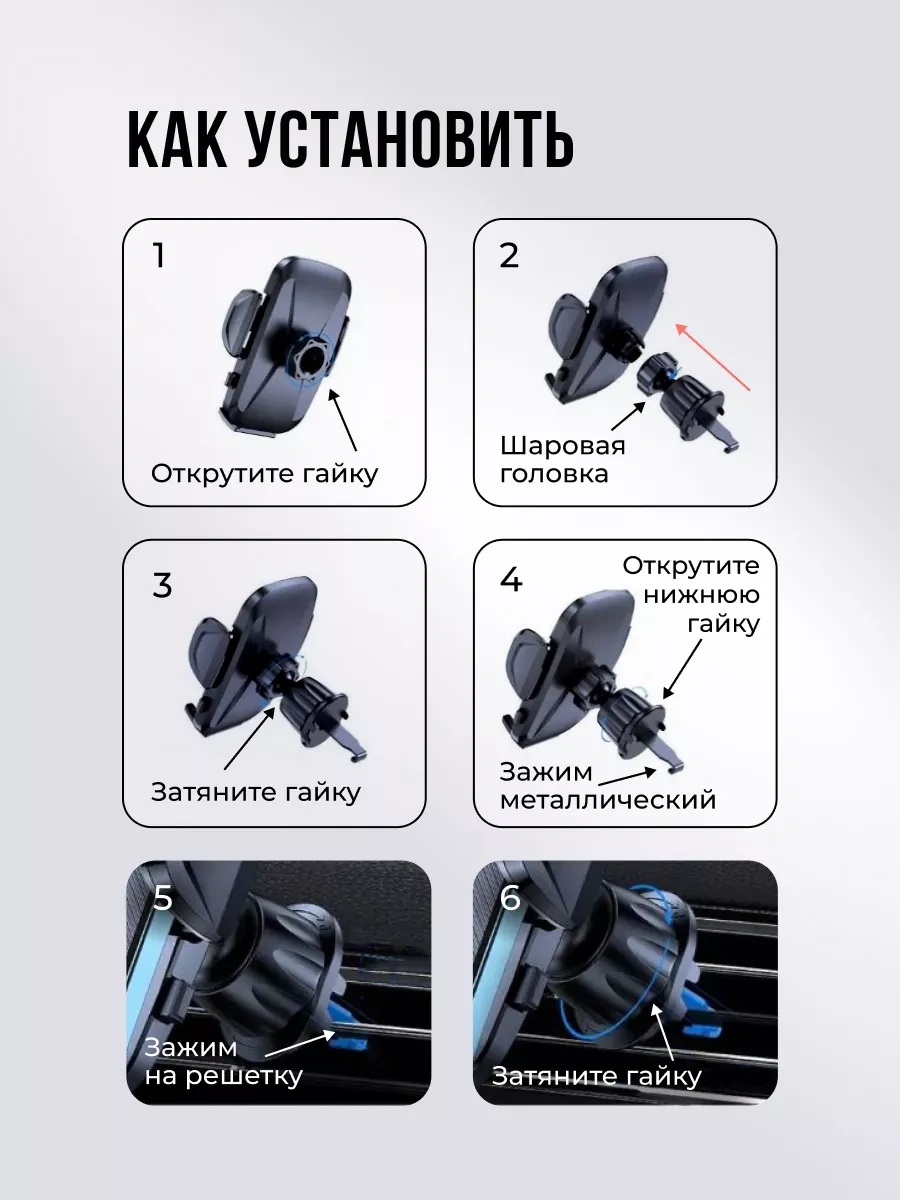 КАК УСТАНОВИТЬ

1

Открутите гайку

2

Шаровая головка

3

Затяните гайку

4

Открутите нижнюю гайку

Зажим металлический

5

Зажим на решетку

6

Затяните гайку