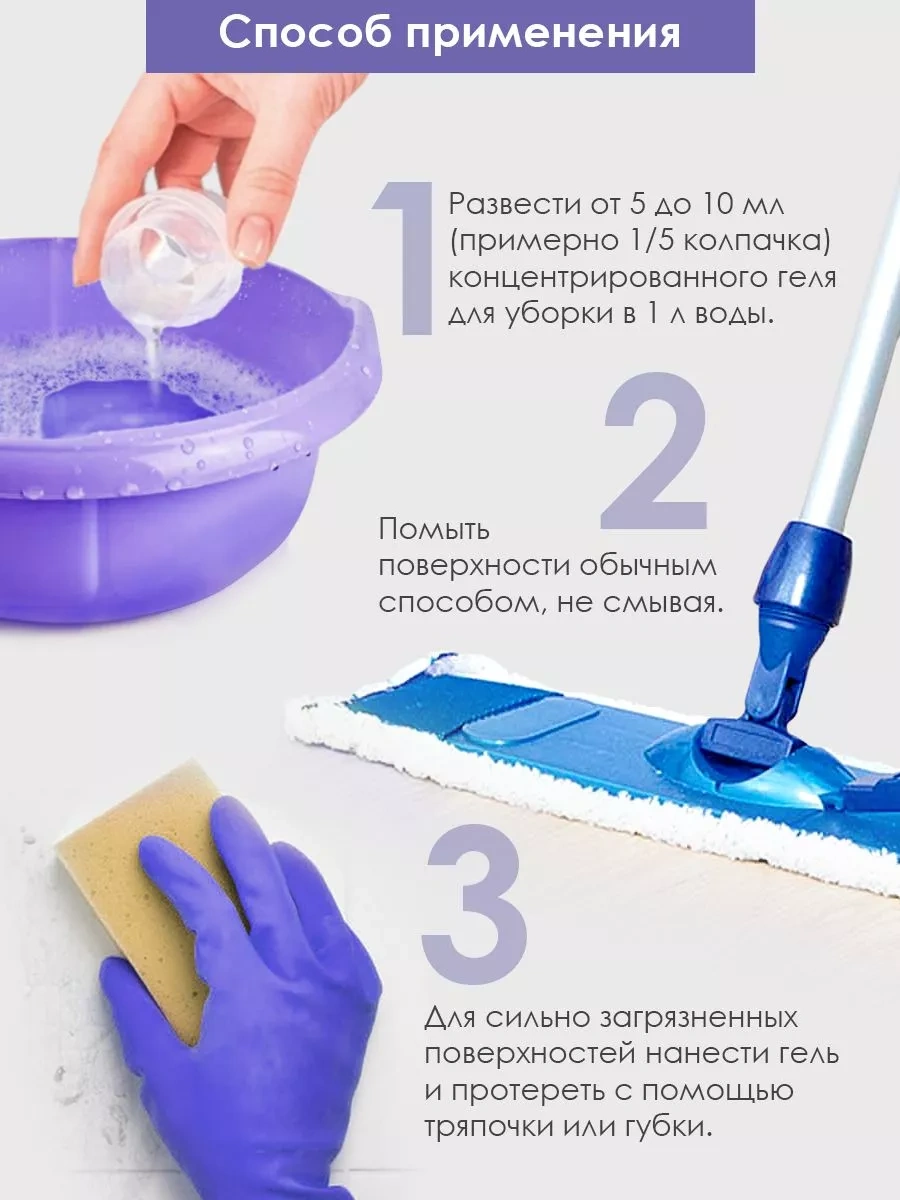 Способ применения

1

Развести от 5 до 10 мл (примерно 1/5 колпачка) концентрированного геля для уборки в 1 л воды.

2

Помыть поверхности обычным способом, не смывая.

3

Для сильно загрязненных поверхностей нанести гель и протереть с помощью тряпочки или губки.