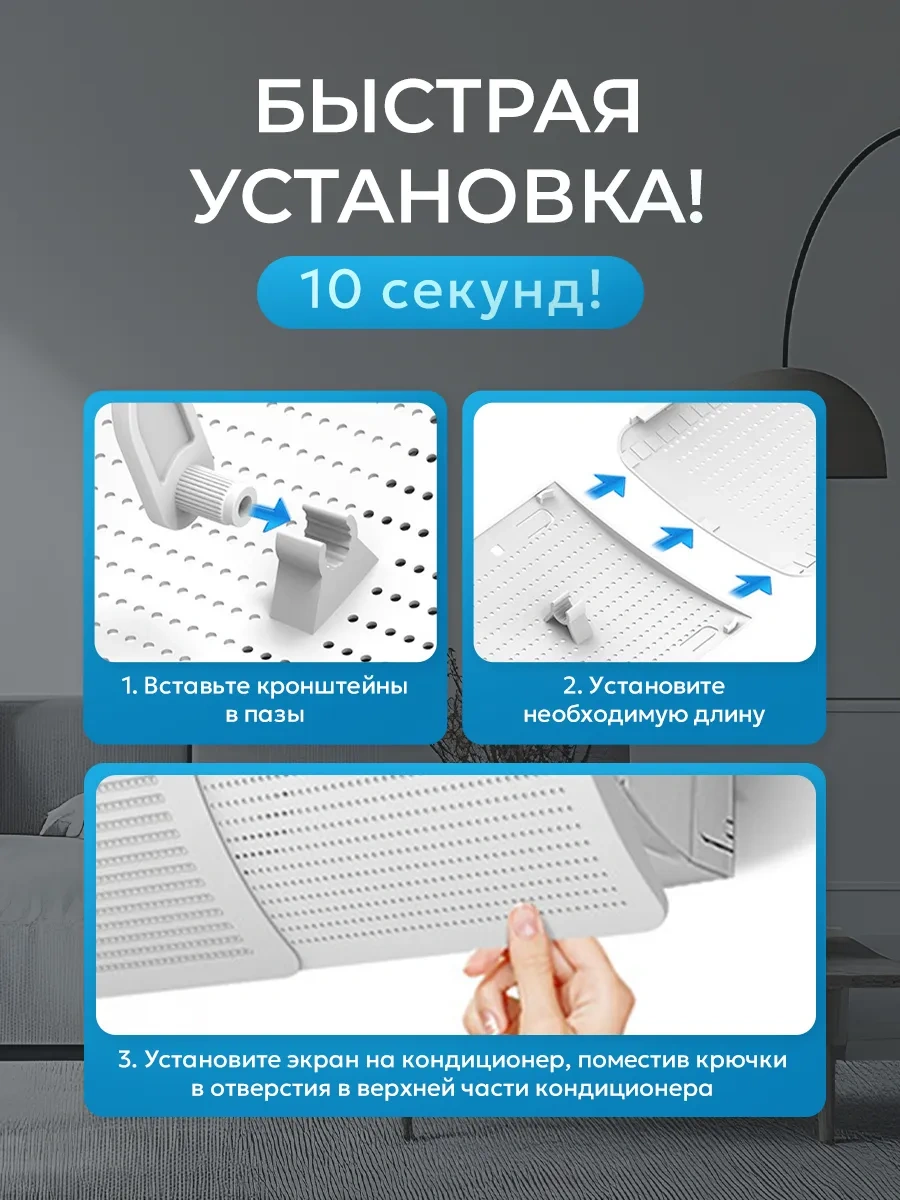 БЫСТРАЯ УСТАНОВКА!

10 секунд!

1. Вставьте кронштейны в пазы

2. Установите необходимую длину

3. Установите экран на кондиционер, поместив крючки в отверстия в верхней части кондиционера