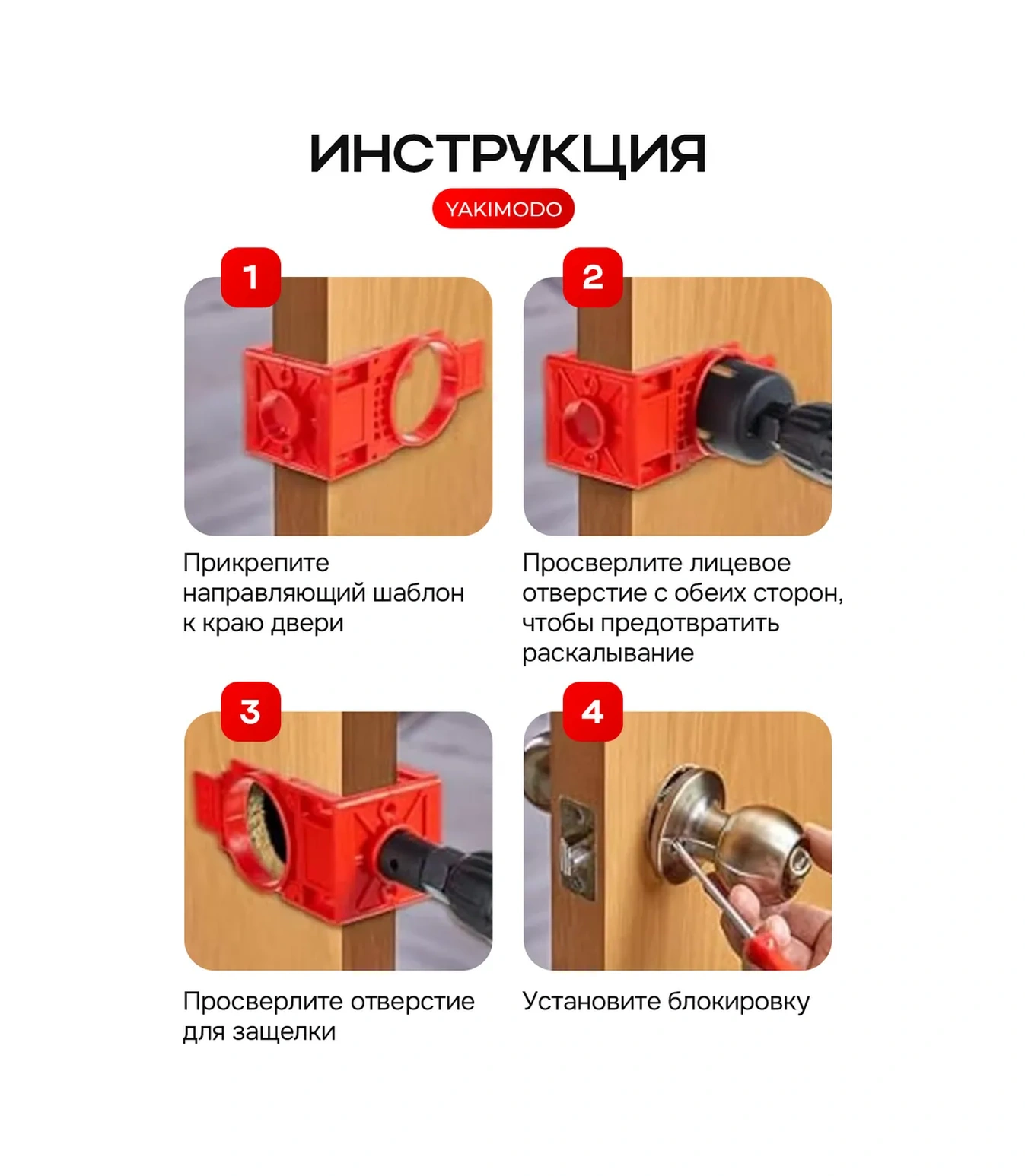 ИНСТРУКЦИЯ

YAKIMODO

1

Прикрепите направляющий шаблон к краю двери

2

Просверлите лицевое отверстие с обеих сторон, чтобы предотвратить раскалывание

3

Просверлите отверстие для защелки

4

Установите блокировку