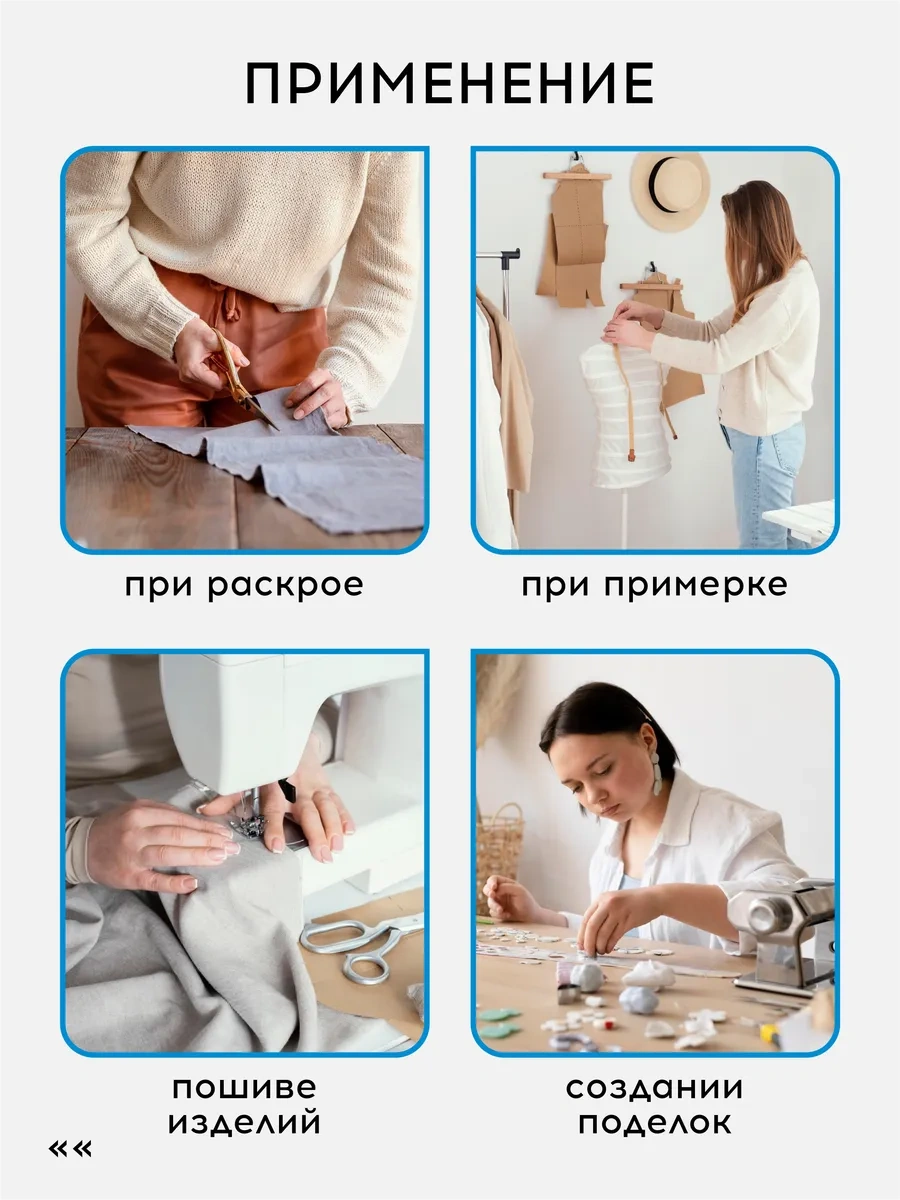 ПРИМЕНЕНИЕ

при раскрое

при примерке

пошиве изделий

создании поделок

««