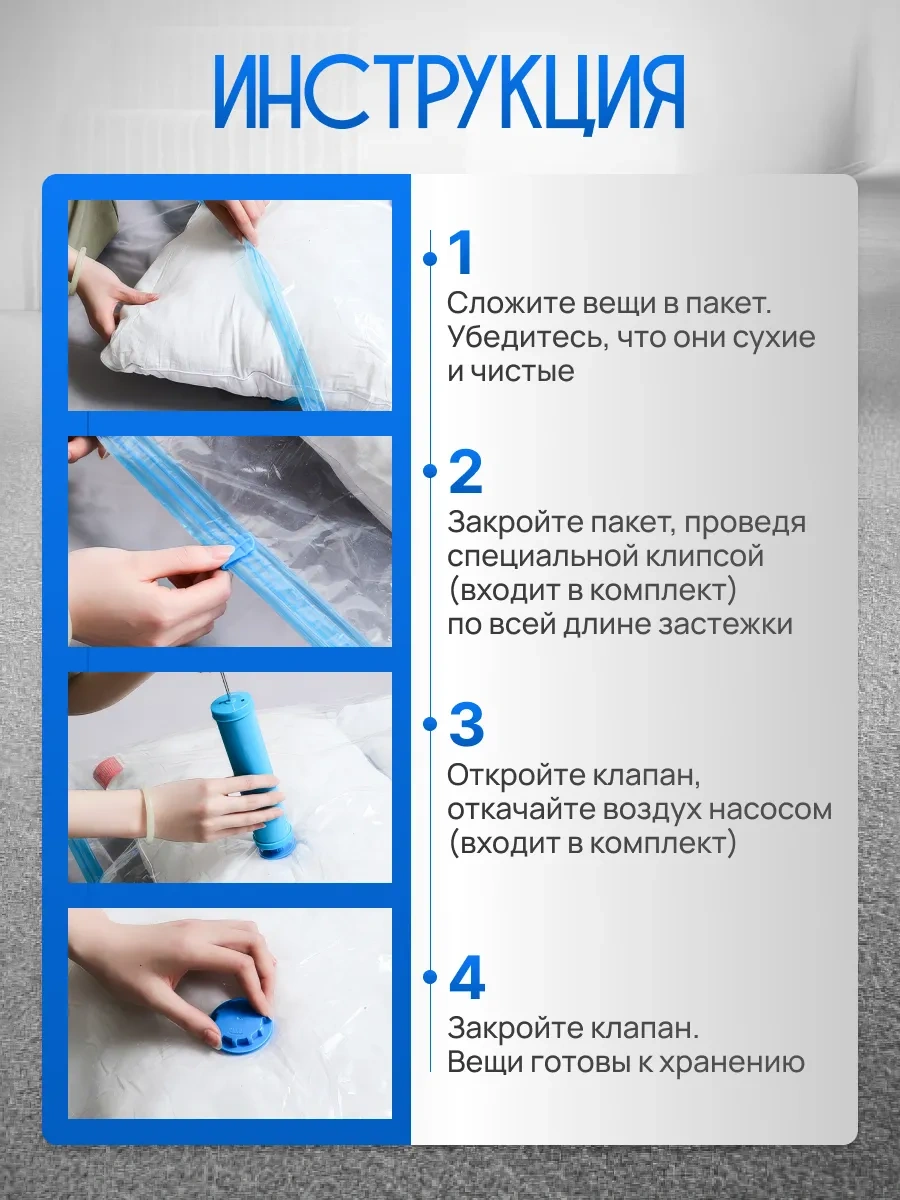 ИНСТРУКЦИЯ

1
Сложите вещи в пакет. Убедитесь, что они сухие и чистые

2
Закройте пакет, проведя специальной клипсой (входит в комплект) по всей длине застежки

3
Откройте клапан, откачайте воздух насосом (входит в комплект)

4
Закройте клапан. Вещи готовы к хранению