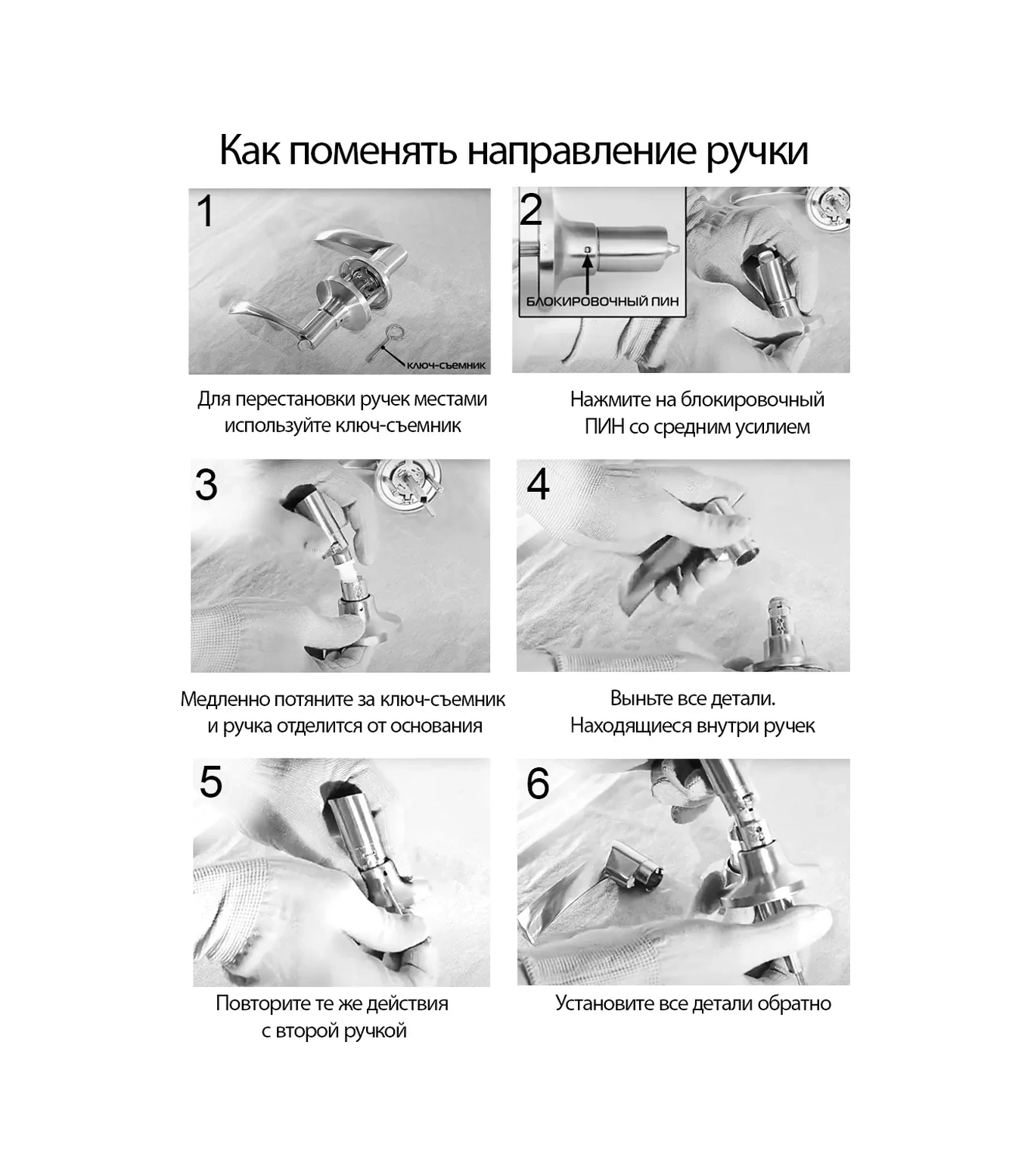 Как поменять направление ручки

1

ключ-съемник

Для перестановки ручек местами используйте ключ-съемник

2

БЛОКИРОВОЧНЫЙ ПИН

Нажмите на блокировочный ПИН со средним усилием

3

Медленно потяните за ключ-съемник и ручка отделится от основания

4

Выньте все детали. Находящиеся внутри ручек

5

Повторите те же действия с второй ручкой

6

Установите все детали обратно