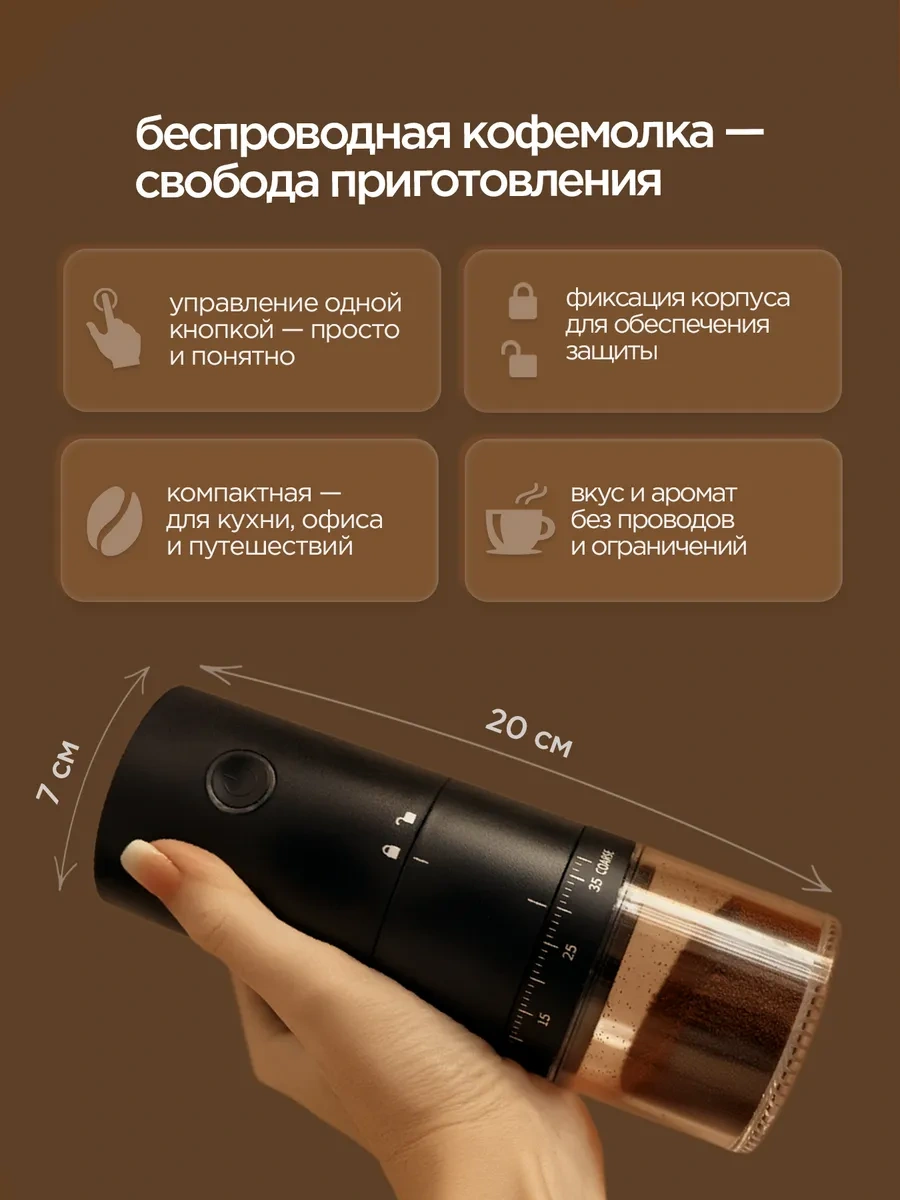 беспроводная кофемолка — свобода приготовления

управление одной кнопкой — просто и понятно

фиксация корпуса для обеспечения защиты

компактная — для кухни, офиса и путешествий

вкус и аромат без проводов и ограничений

7 см

20 см

35 COARSE

25

15