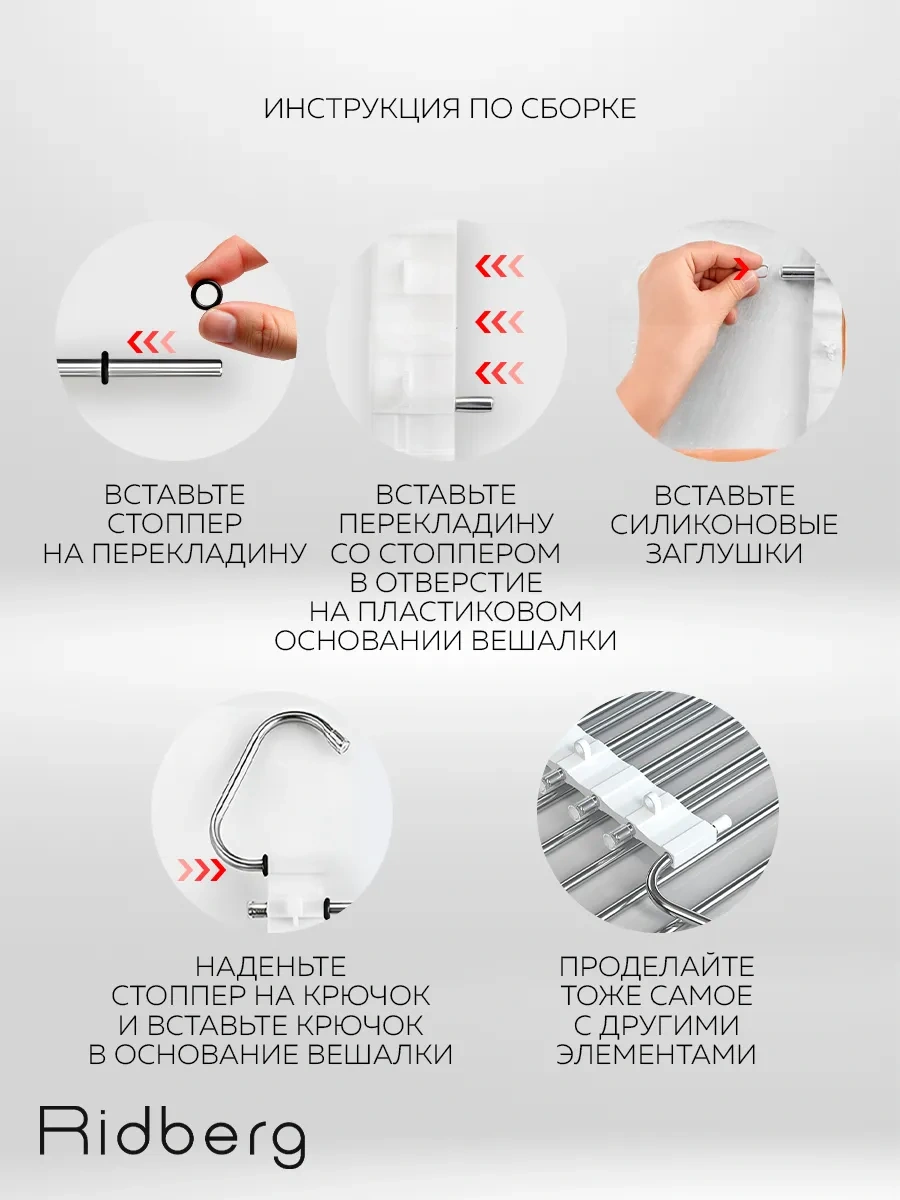 ИНСТРУКЦИЯ ПО СБОРКЕ

ВСТАВЬТЕ СТОППЕР НА ПЕРЕКЛАДИНУ

ВСТАВЬТЕ ПЕРЕКЛАДИНУ СО СТОППЕРОМ В ОТВЕРСТИЕ НА ПЛАСТИКОВОМ ОСНОВАНИИ ВЕШАЛКИ

ВСТАВЬТЕ СИЛИКОНОВЫЕ ЗАГЛУШКИ

НАДЕНЬТЕ СТОППЕР НА КРЮЧОК И ВСТАВЬТЕ КРЮЧОК В ОСНОВАНИЕ ВЕШАЛКИ

ПРОДЕЛАЙТЕ ТОЖЕ САМОЕ С ДРУГИМИ ЭЛЕМЕНТАМИ

Ridberg