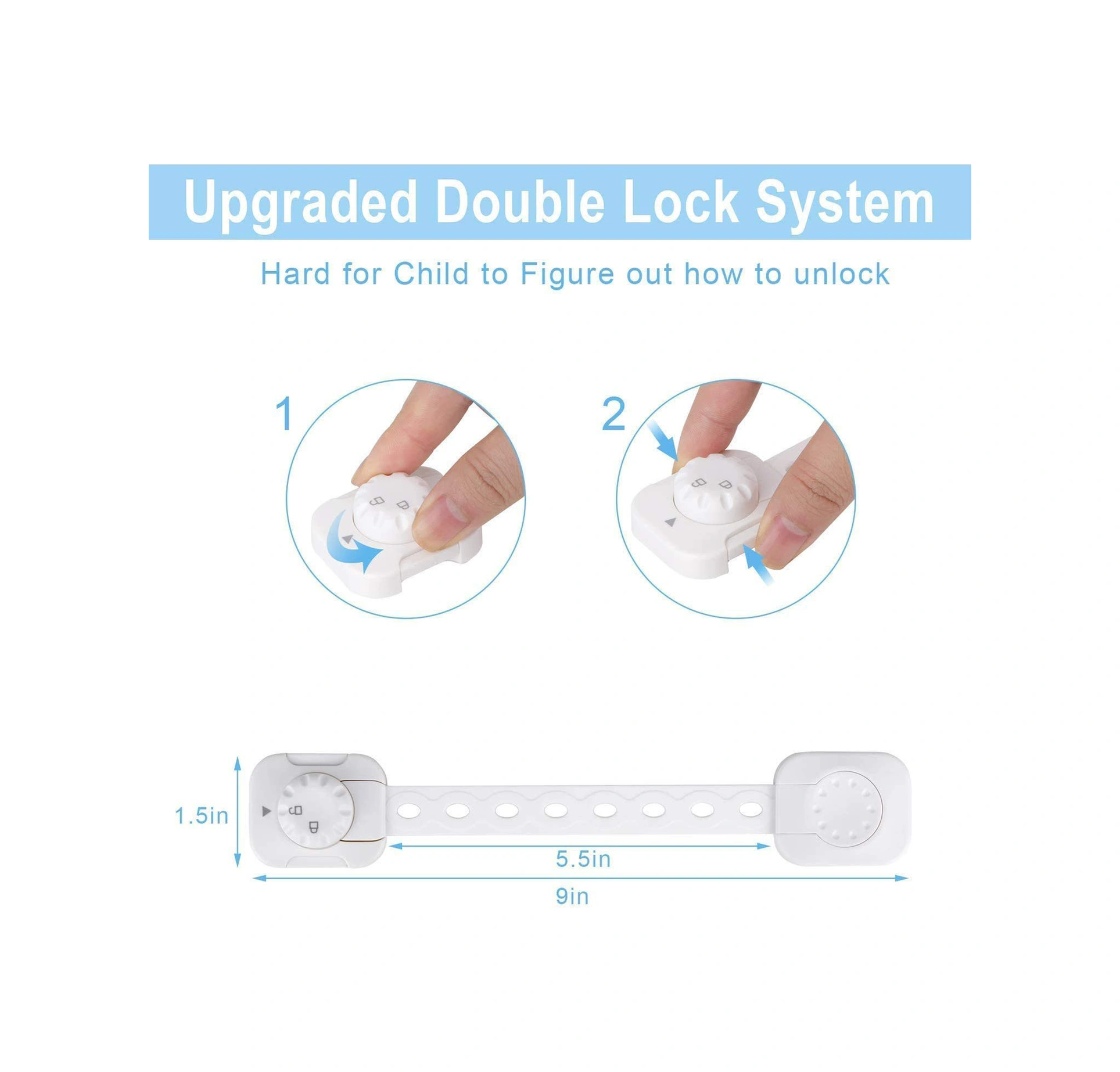 Upgraded Double Lock System

Hard for Child to Figure out how to unlock

1

2

1.5in

5.5in

9in