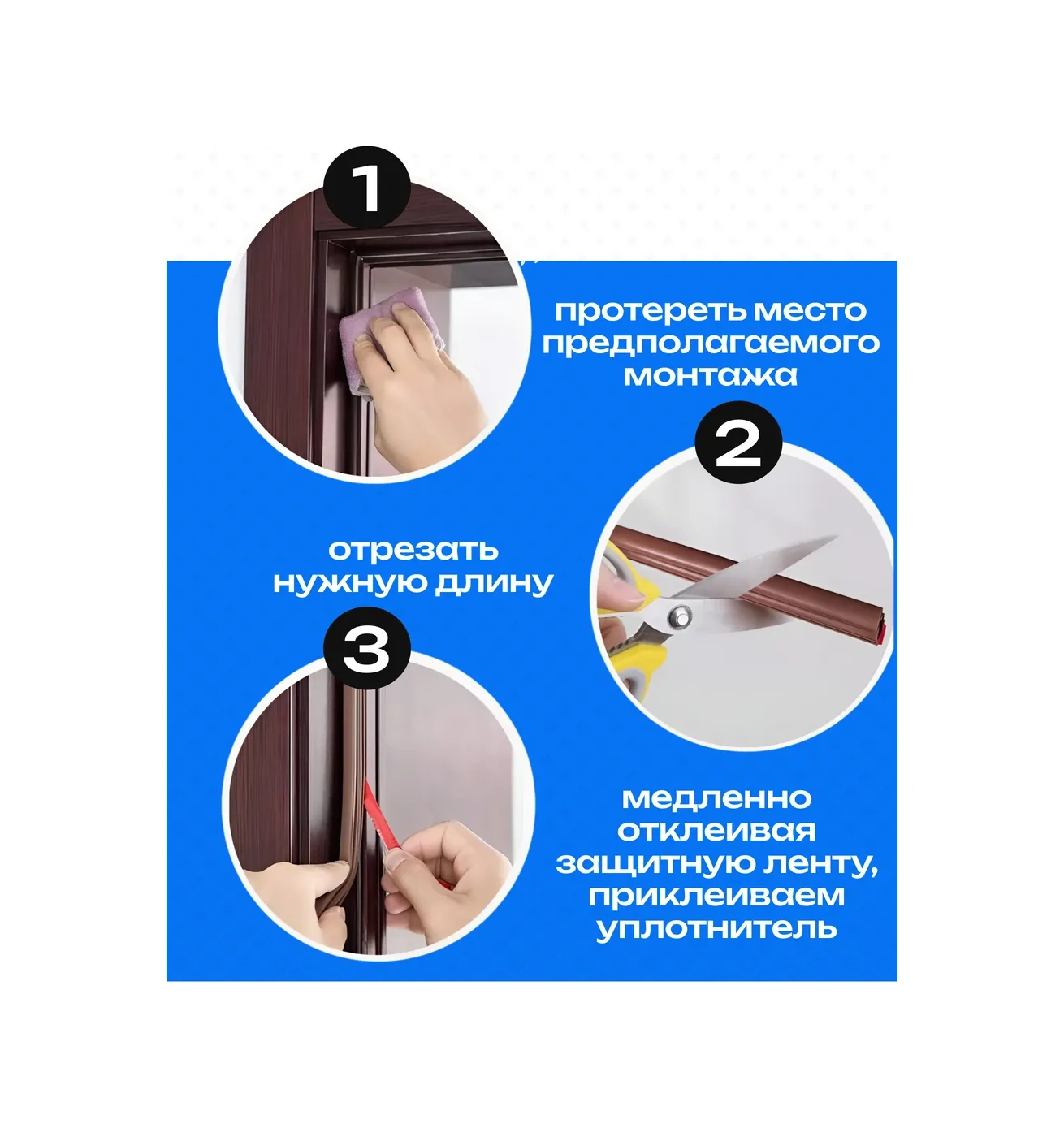 1

протереть место предполагаемого монтажа

2

отрезать нужную длину

3

медленно отклеивая защитную ленту, приклеиваем уплотнитель