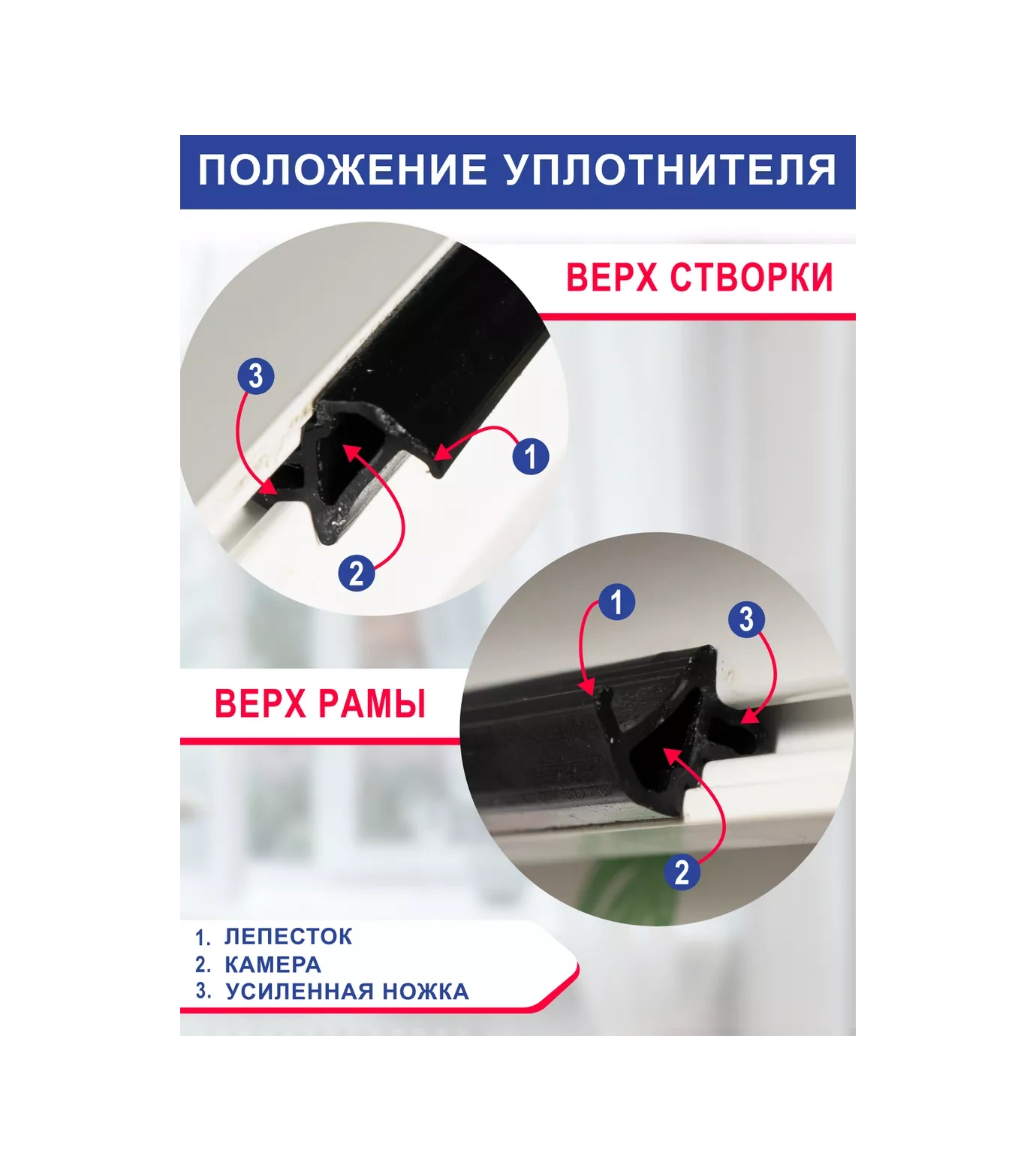 ПОЛОЖЕНИЕ УПЛОТНИТЕЛЯ

ВЕРХ СТВОРКИ

3

1

2

1

3

ВЕРХ РАМЫ

2

1. ЛЕПЕСТОК
2. КАМЕРА
3. УСИЛЕННАЯ НОЖКА