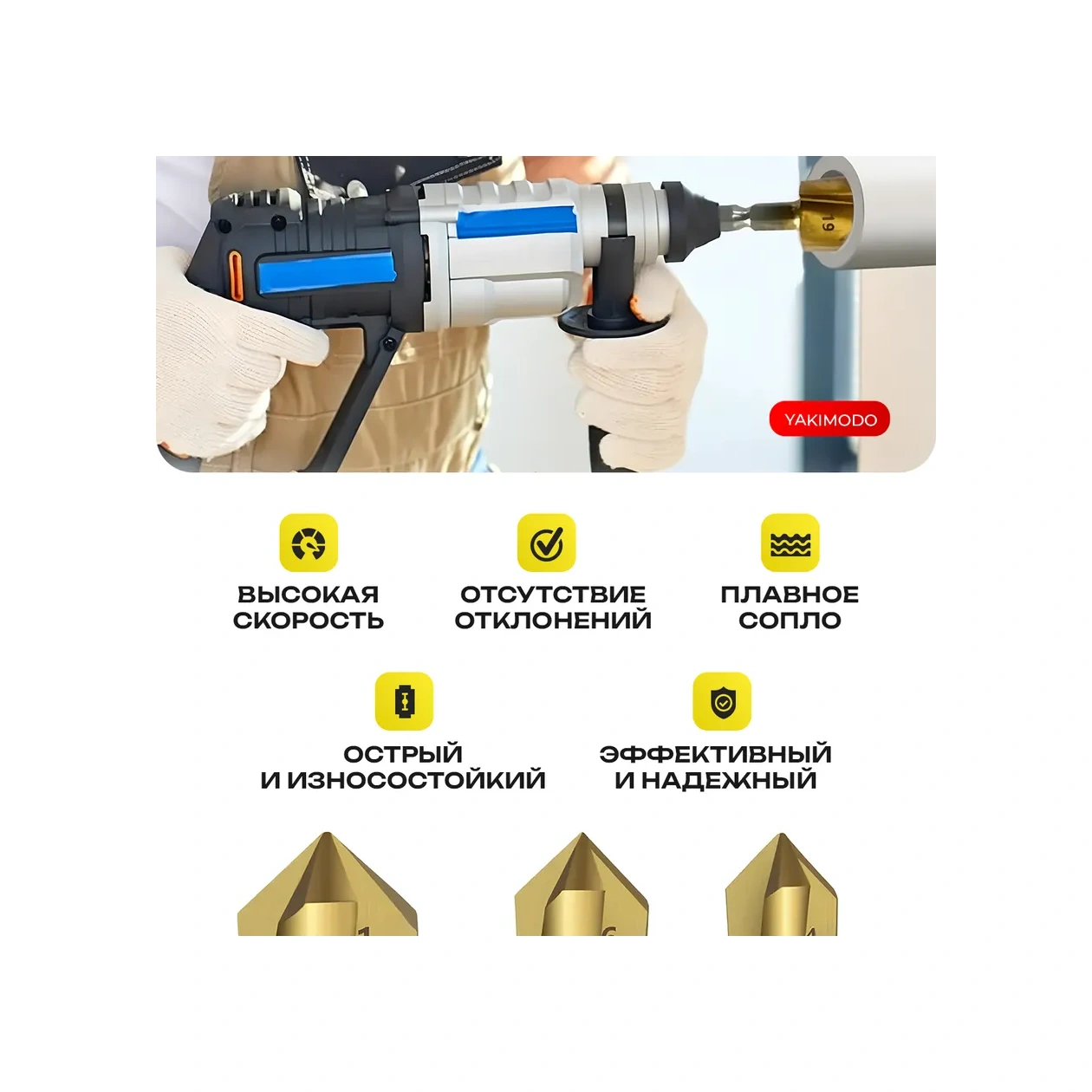 19

YAKIMODO

ВЫСОКАЯ СКОРОСТЬ

ОТСУТСТВИЕ ОТКЛОНЕНИЙ

ПЛАВНОЕ СОПЛО

ОСТРЫЙ И ИЗНОСОСТОЙКИЙ

ЭФФЕКТИВНЫЙ И НАДЕЖНЫЙ