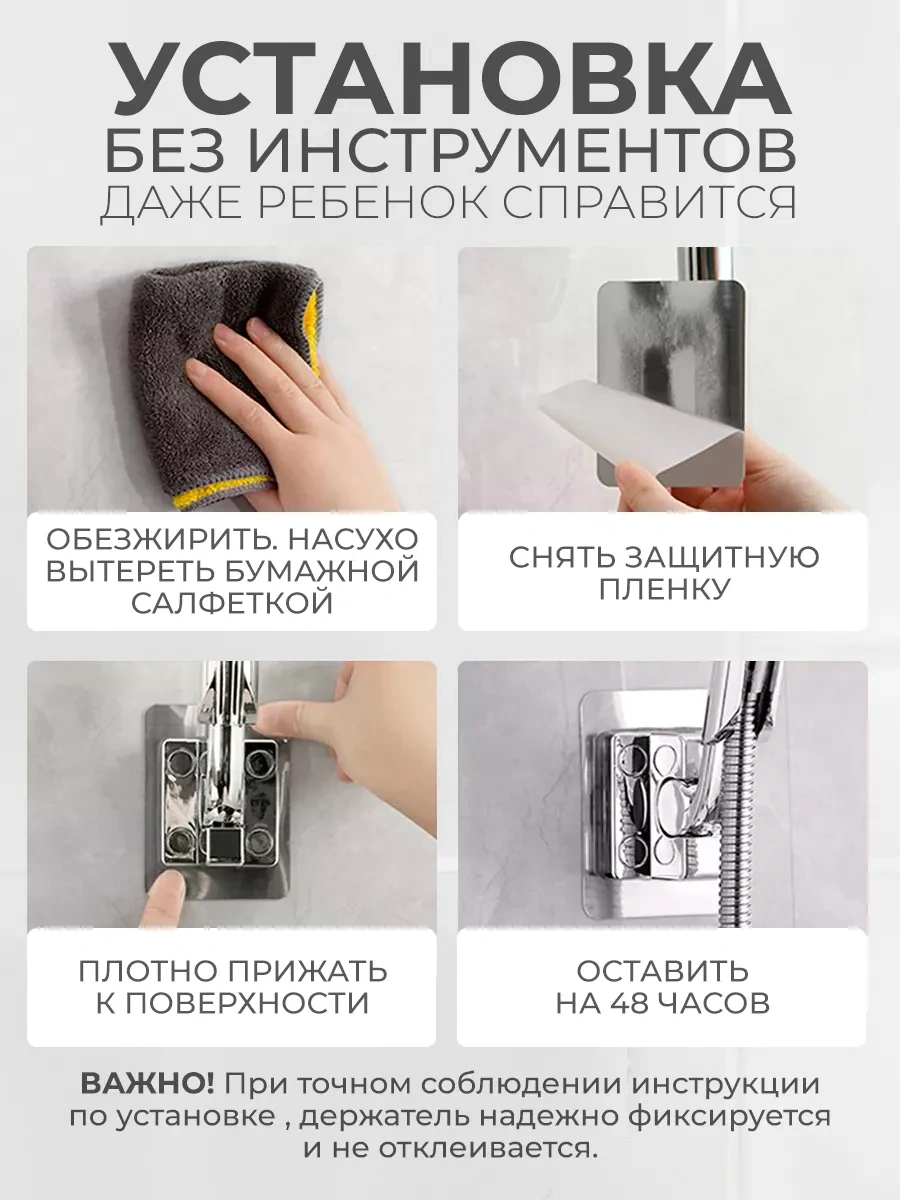 УСТАНОВКА
БЕЗ ИНСТРУМЕНТОВ
ДАЖЕ РЕБЕНОК СПРАВИТСЯ

ОБЕЗЖИРИТЬ. НАСУХО ВЫТЕРЕТЬ БУМАЖНОЙ САЛФЕТКОЙ

СНЯТЬ ЗАЩИТНУЮ ПЛЕНКУ

ПЛОТНО ПРИЖАТЬ К ПОВЕРХНОСТИ

ОСТАВИТЬ НА 48 ЧАСОВ

ВАЖНО! При точном соблюдении инструкции по установке , держатель надежно фиксируется и не отклеивается.