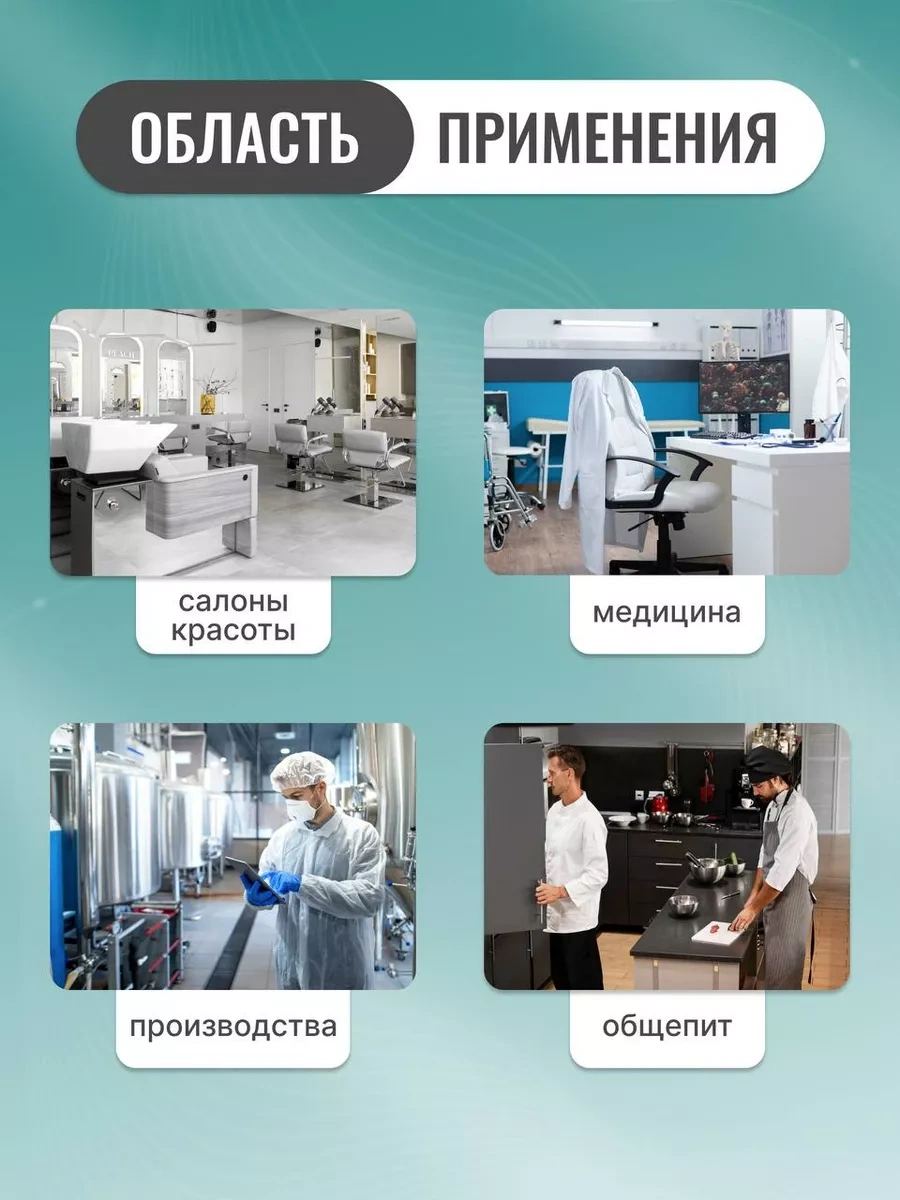 ОБЛАСТЬ ПРИМЕНЕНИЯ

салоны красоты

медицина

производства

общепит