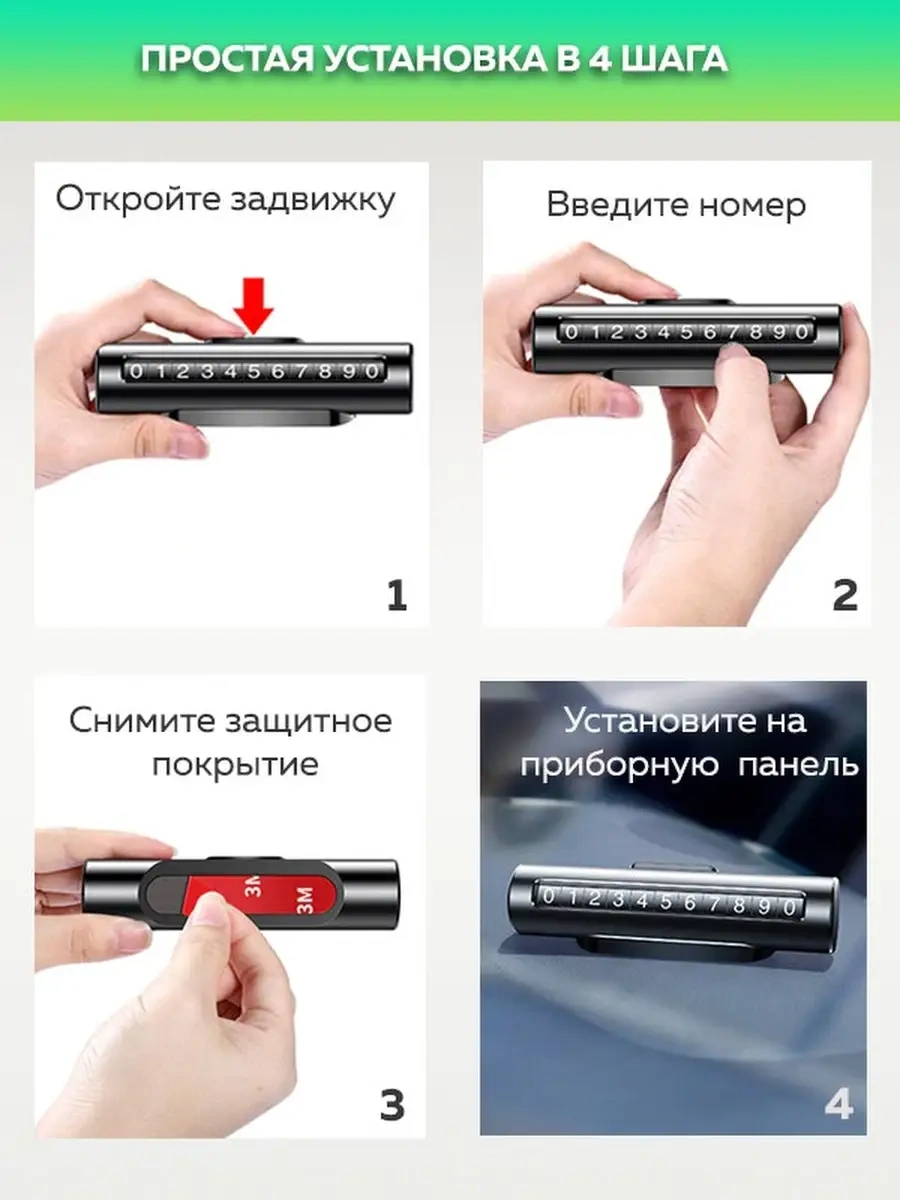 ПРОСТАЯ УСТАНОВКА В 4 ШАГА

Откройте задвижку

0 1 2 3 4 5 6 7 8 9 0

1

Введите номер

0 1 2 3 4 5 6 7 8 9 0

2

Снимите защитное покрытие

3M 3M

3

Установите на приборную панель

0 1 2 3 4 5 6 7 8 9 0

4