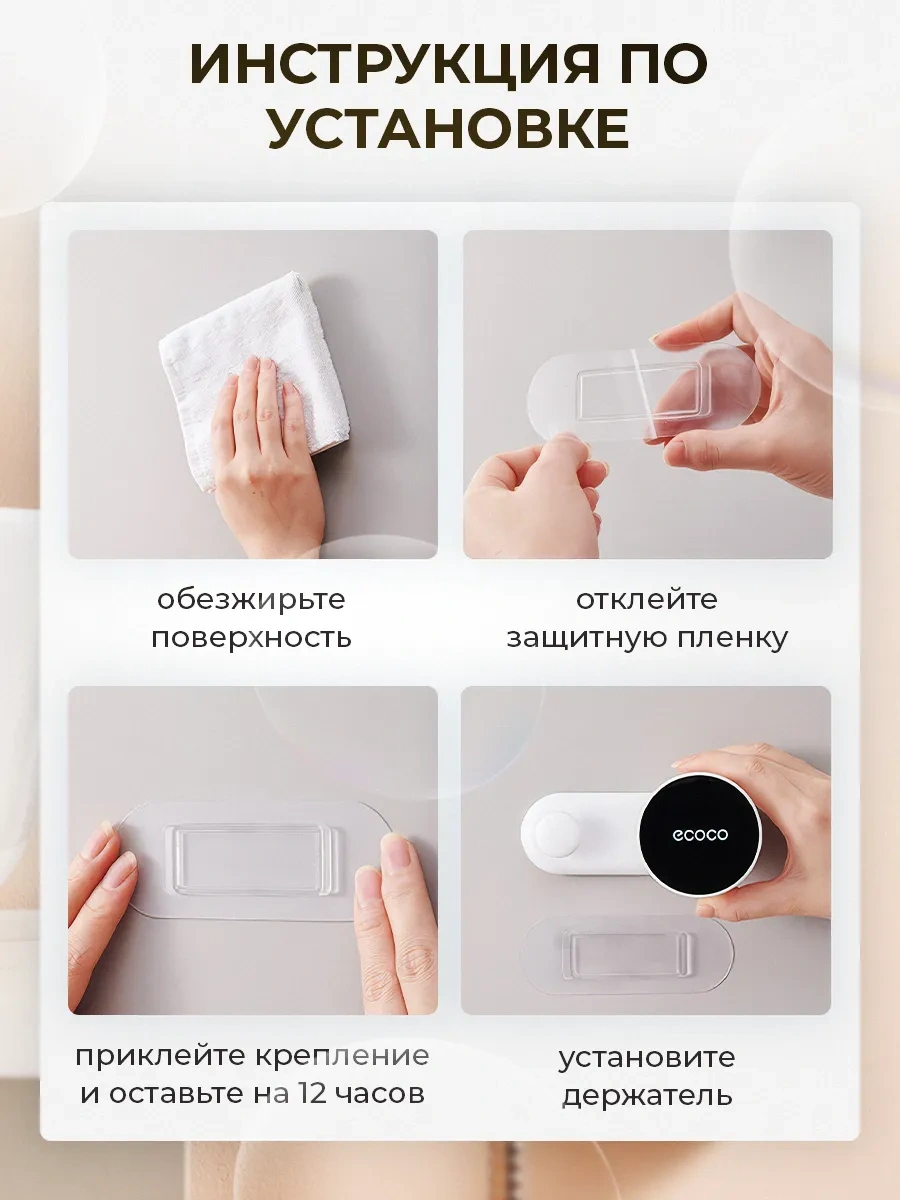 ИНСТРУКЦИЯ ПО УСТАНОВКЕ

обезжирьте поверхность

отклейте защитную пленку

приклейте крепление и оставьте на 12 часов

ecoco

установите держатель