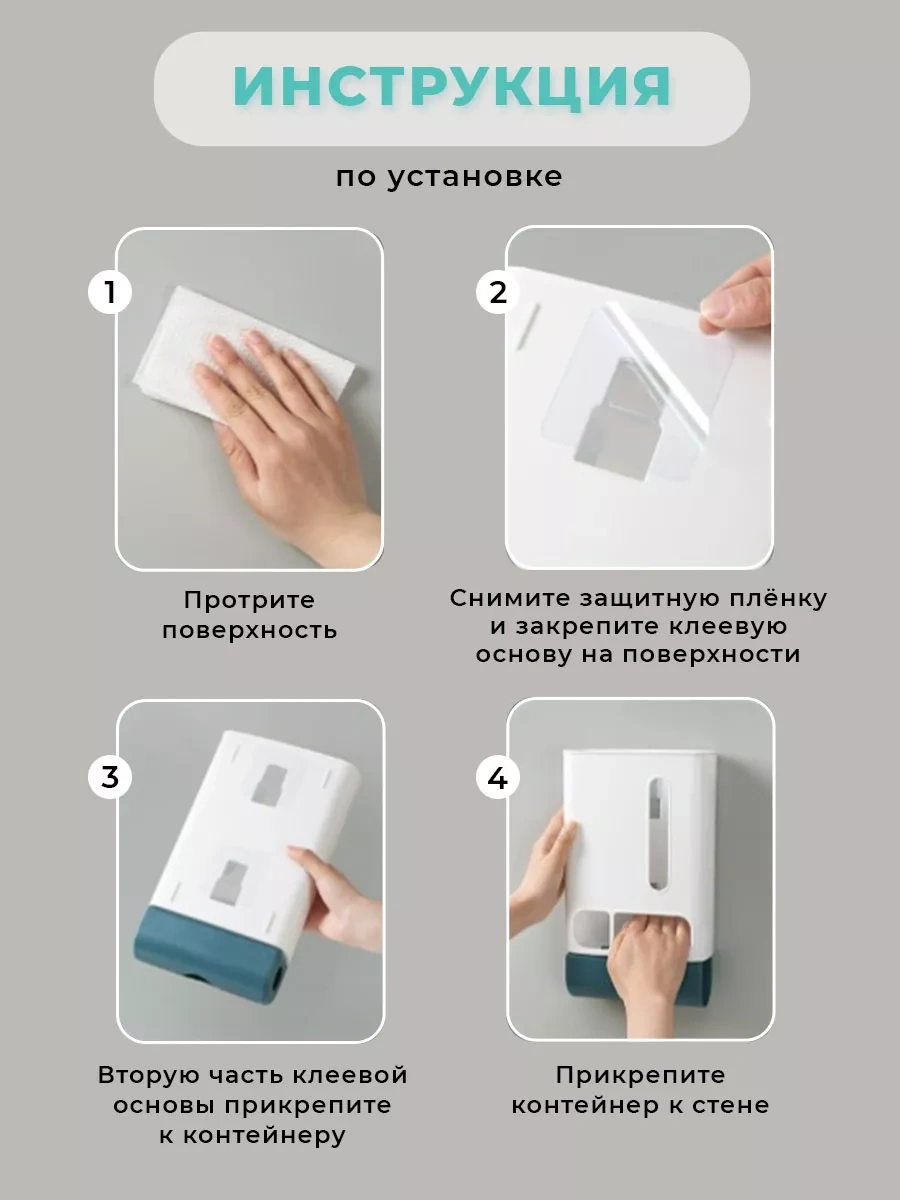 ИНСТРУКЦИЯ

по установке

1

Протрите поверхность

2

Снимите защитную плёнку и закрепите клеевую основу на поверхности

3

Вторую часть клеевой основы прикрепите к контейнеру

4

Прикрепите контейнер к стене