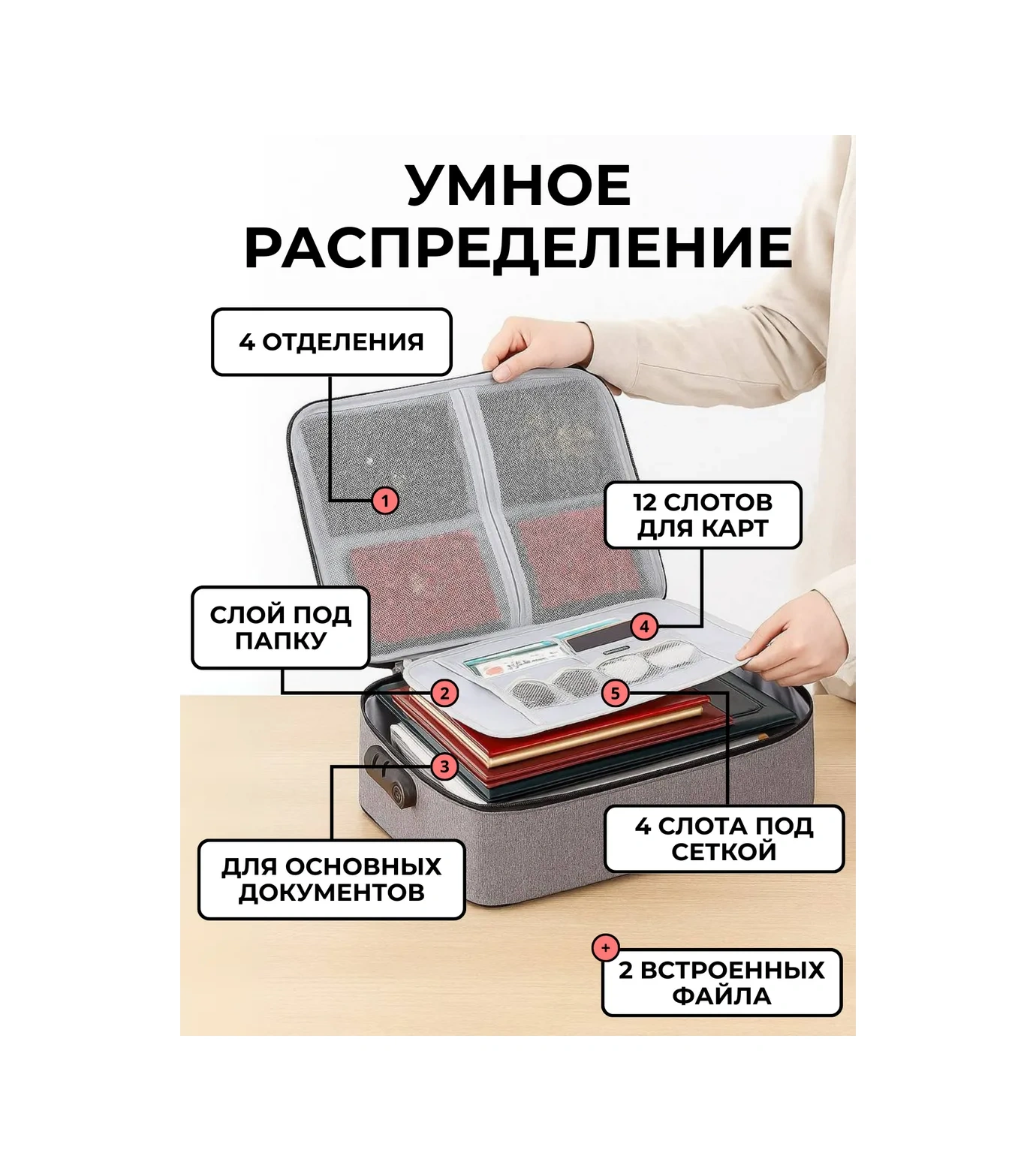 УМНОЕ РАСПРЕДЕЛЕНИЕ

4 ОТДЕЛЕНИЯ

1

12 СЛОТОВ ДЛЯ КАРТ

4

СЛОЙ ПОД ПАПКУ

2

5

3

4 СЛОТА ПОД СЕТКОЙ

ДЛЯ ОСНОВНЫХ ДОКУМЕНТОВ

+

2 ВСТРОЕННЫХ ФАЙЛА