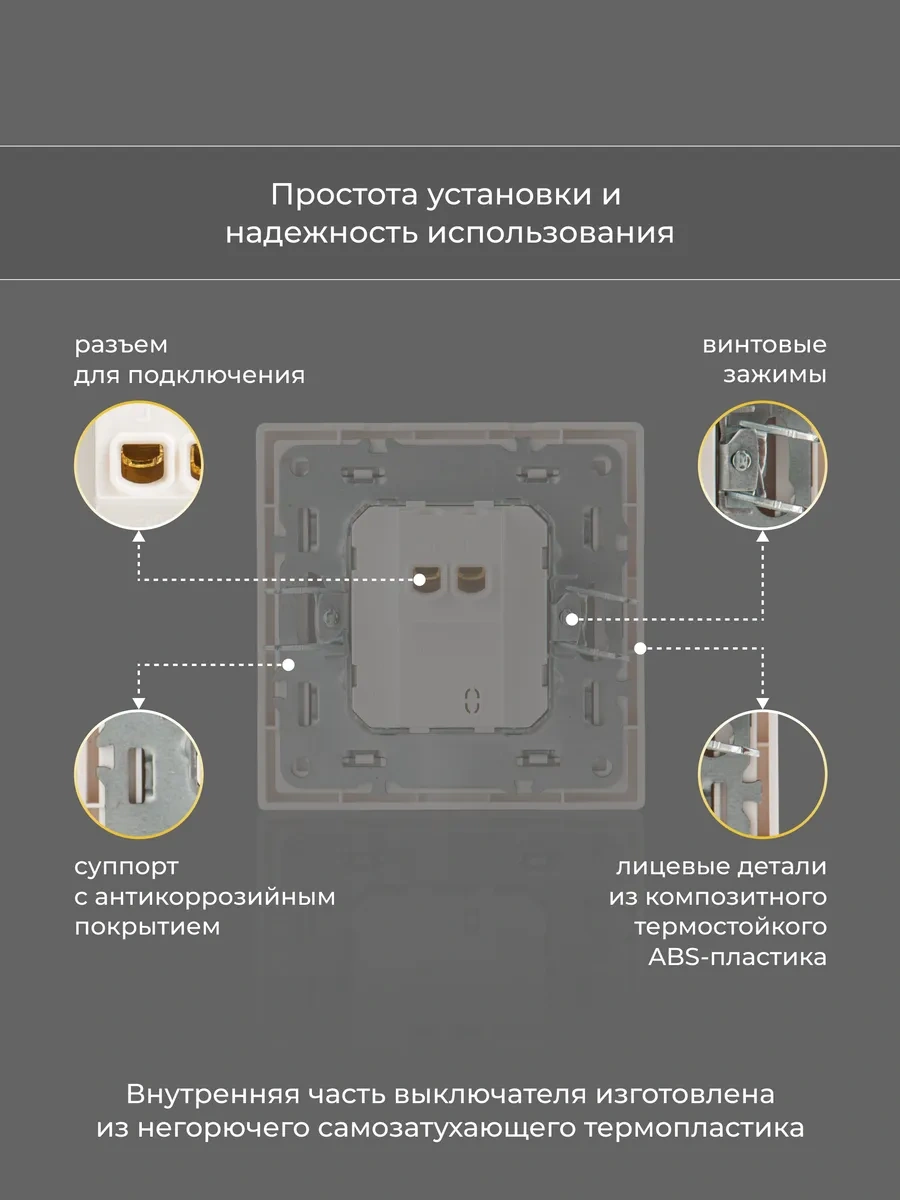 Простота установки и надежность использования

разъем для подключения

винтовые зажимы

суппорт с антикоррозийным покрытием

лицевые детали из композитного термостойкого ABS-пластика

Внутренняя часть выключателя изготовлена из негорючего самозатухающего термопластика