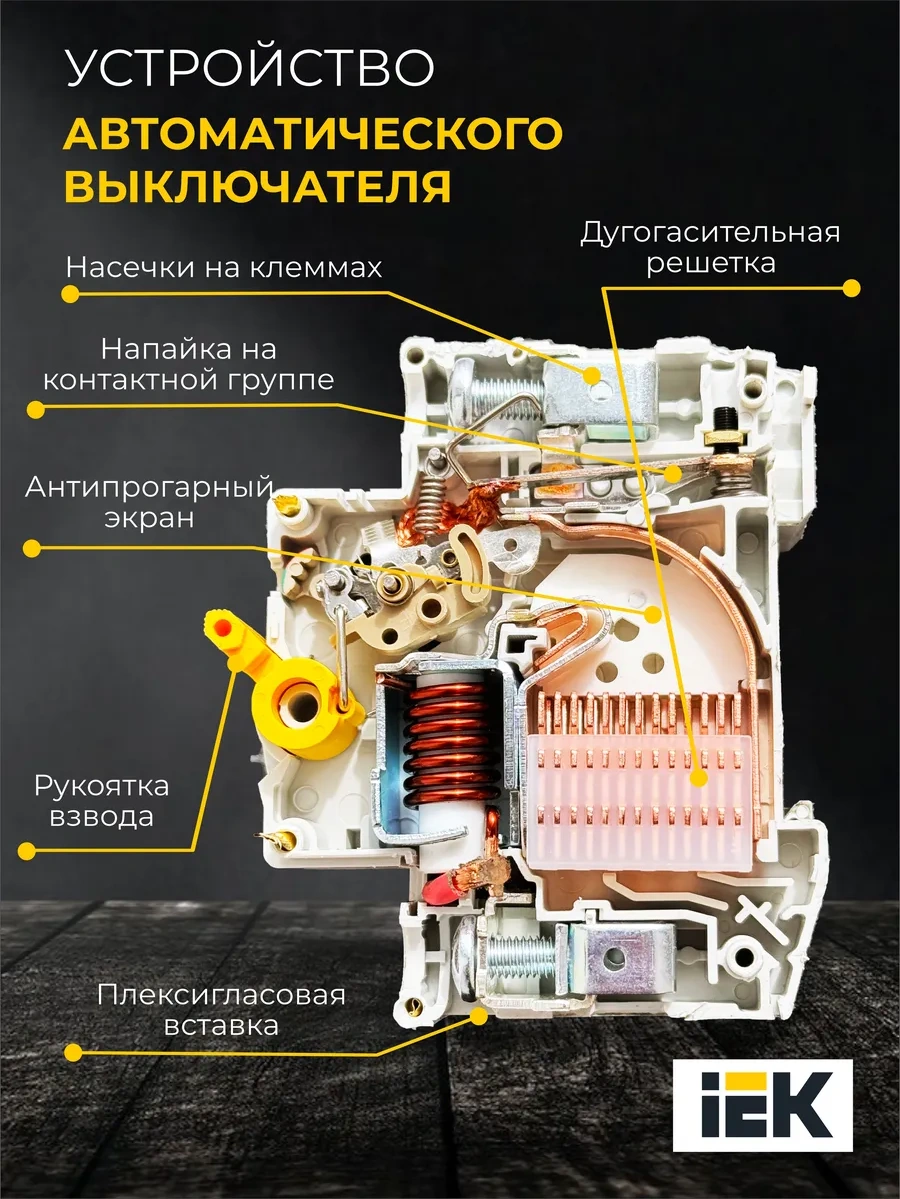 УСТРОЙСТВО

АВТОМАТИЧЕСКОГО ВЫКЛЮЧАТЕЛЯ

Насечки на клеммах

Дугогасительная решетка

Напайка на контактной группе

Антипрогарный экран

Рукоятка взвода

Плексигласовая вставка

IEK