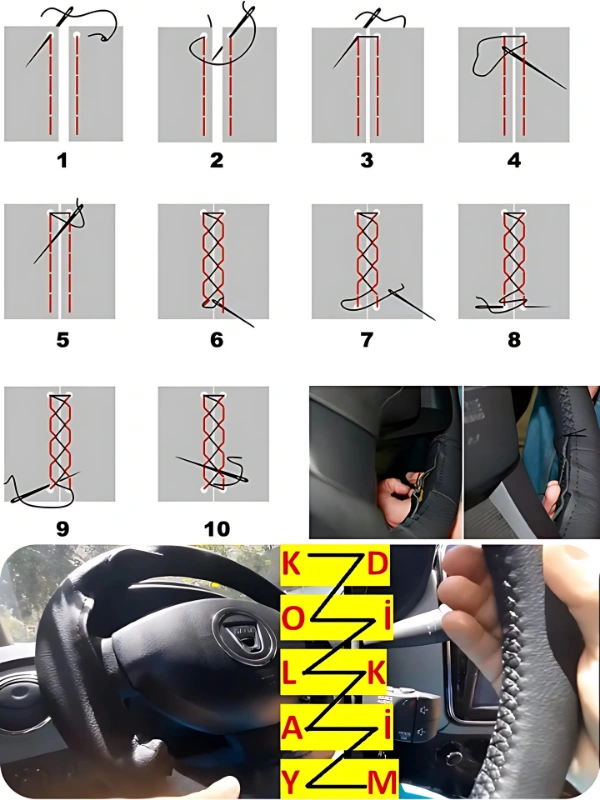 1 2 3 4

5 6 7 8

9 10

K D
O İ
L K
A İ
Y M