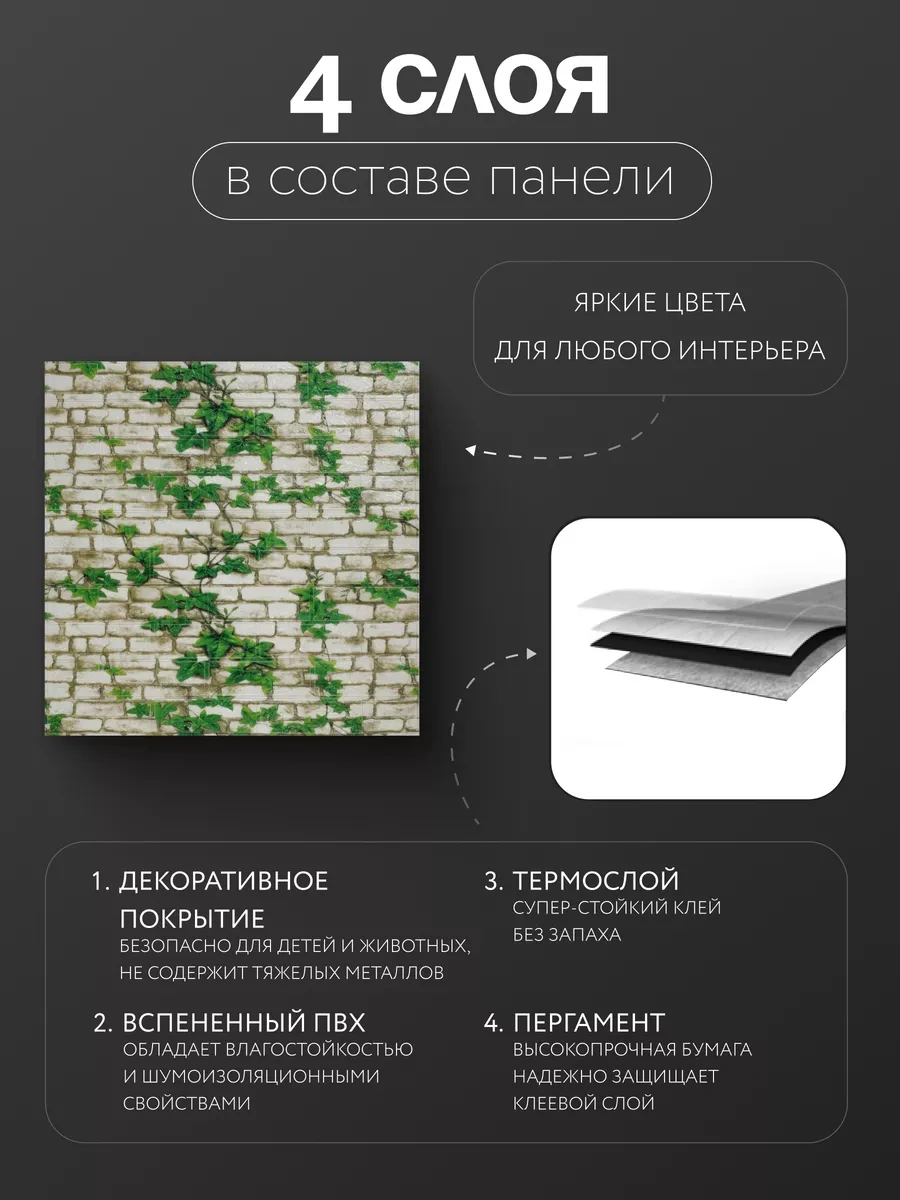 4 СЛОЯ

в составе панели

ЯРКИЕ ЦВЕТА
ДЛЯ ЛЮБОГО ИНТЕРЬЕРА

1. ДЕКОРАТИВНОЕ ПОКРЫТИЕ
БЕЗОПАСНО ДЛЯ ДЕТЕЙ И ЖИВОТНЫХ, НЕ СОДЕРЖИТ ТЯЖЕЛЫХ МЕТАЛЛОВ

2. ВСПЕНЕННЫЙ ПВХ
ОБЛАДАЕТ ВЛАГОСТОЙКОСТЬЮ И ШУМОИЗОЛЯЦИОННЫМИ СВОЙСТВАМИ

3. ТЕРМОСЛОЙ
СУПЕР-СТОЙКИЙ КЛЕЙ БЕЗ ЗАПАХА

4. ПЕРГАМЕНТ
ВЫСОКОПРОЧНАЯ БУМАГА НАДЕЖНО ЗАЩИЩАЕТ КЛЕЕВОЙ СЛОЙ