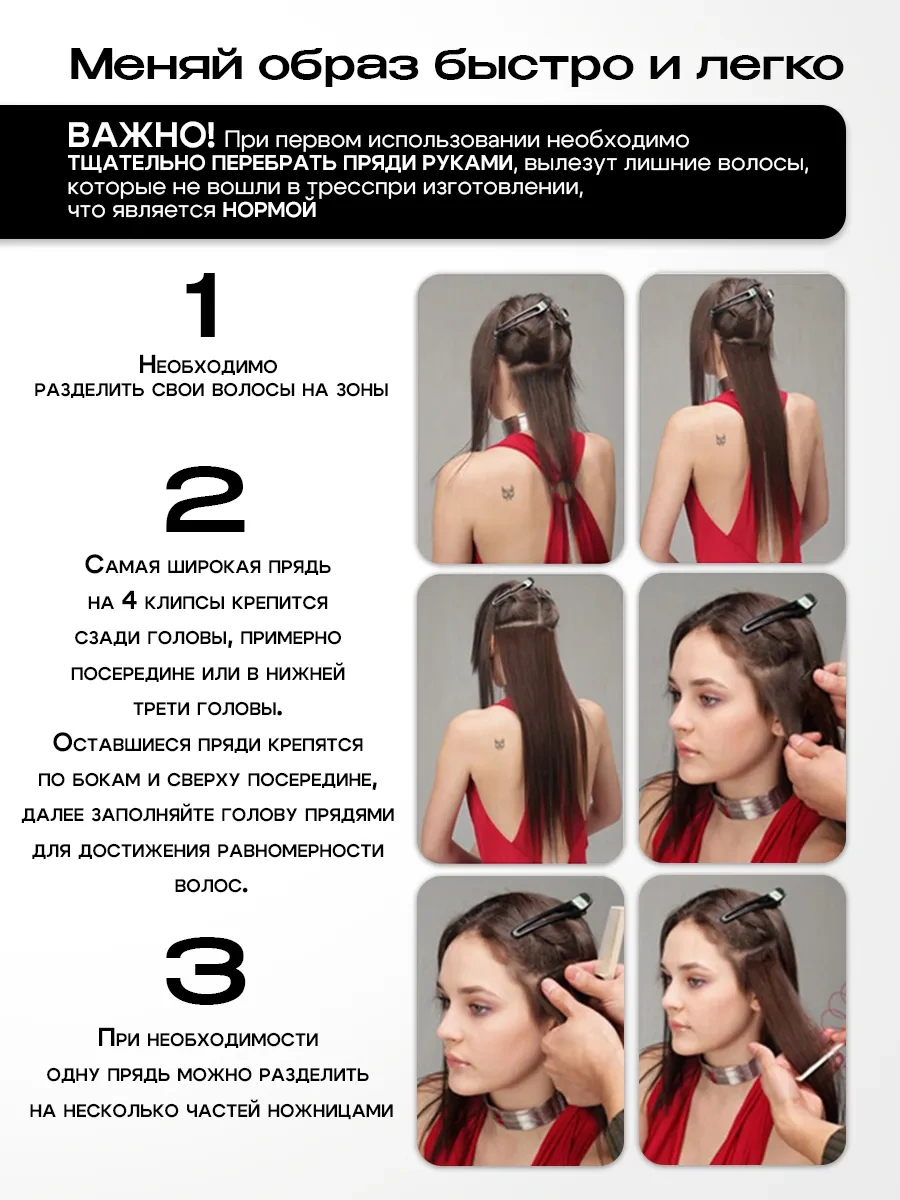 Меняй образ быстро и легко

ВАЖНО! При первом использовании необходимо ТЩАТЕЛЬНО ПЕРЕБРАТЬ ПРЯДИ РУКАМИ, вылезут лишние волосы, которые не вошли в тресспри изготовлении, что является НОРМОЙ

1

Необходимо разделить свои волосы на зоны

2

Самая широкая прядь на 4 клипсы крепится сзади головы, примерно посередине или в нижней трети головы.
Оставшиеся пряди крепятся по бокам и сверху посередине, далее заполняйте голову прядями для достижения равномерности волос.

3

При необходимости одну прядь можно разделить на несколько частей ножницами