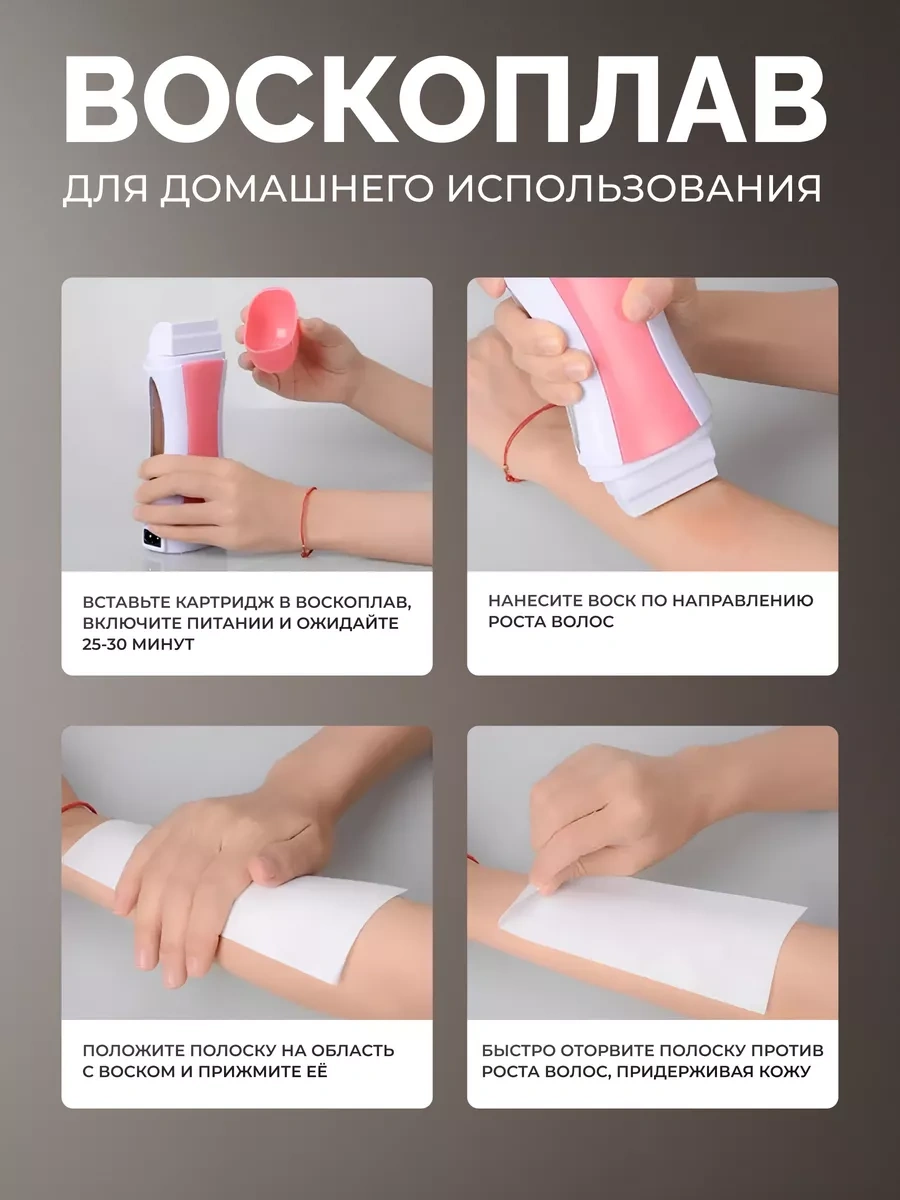 ВОСКОПЛАВ

ДЛЯ ДОМАШНЕГО ИСПОЛЬЗОВАНИЯ

ВСТАВЬТЕ КАРТРИДЖ В ВОСКОПЛАВ, ВКЛЮЧИТЕ ПИТАНИИ И ОЖИДАЙТЕ 25-30 МИНУТ

НАНЕСИТЕ ВОСК ПО НАПРАВЛЕНИЮ РОСТА ВОЛОС

ПОЛОЖИТЕ ПОЛОСКУ НА ОБЛАСТЬ С ВОСКОМ И ПРИЖМИТЕ ЕЁ

БЫСТРО ОТОРВИТЕ ПОЛОСКУ ПРОТИВ РОСТА ВОЛОС, ПРИДЕРЖИВАЯ КОЖУ