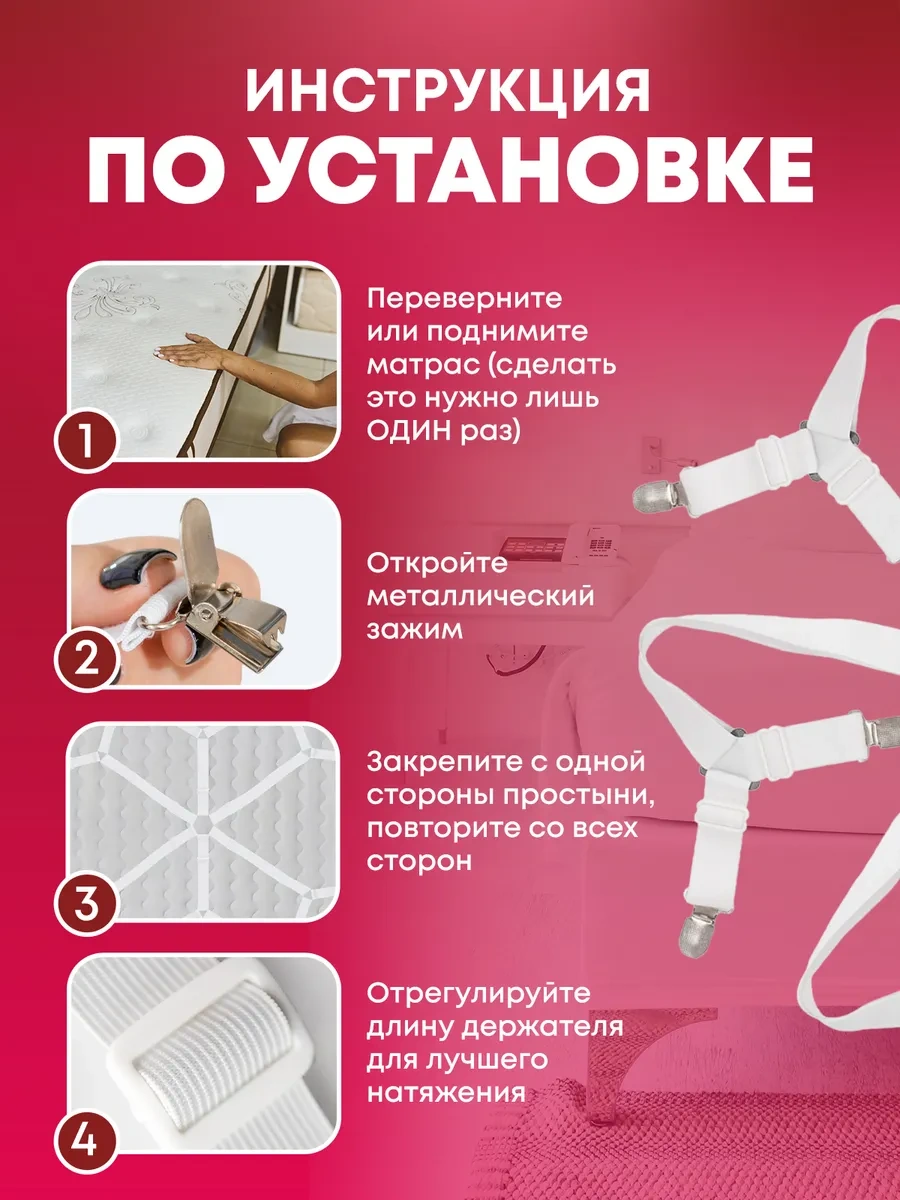 ИНСТРУКЦИЯ
ПО УСТАНОВКЕ

1

Переверните или поднимите матрас (сделать это нужно лишь ОДИН раз)

2

Откройте металлический зажим

3

Закрепите с одной стороны простыни, повторите со всех сторон

4

Отрегулируйте длину держателя для лучшего натяжения