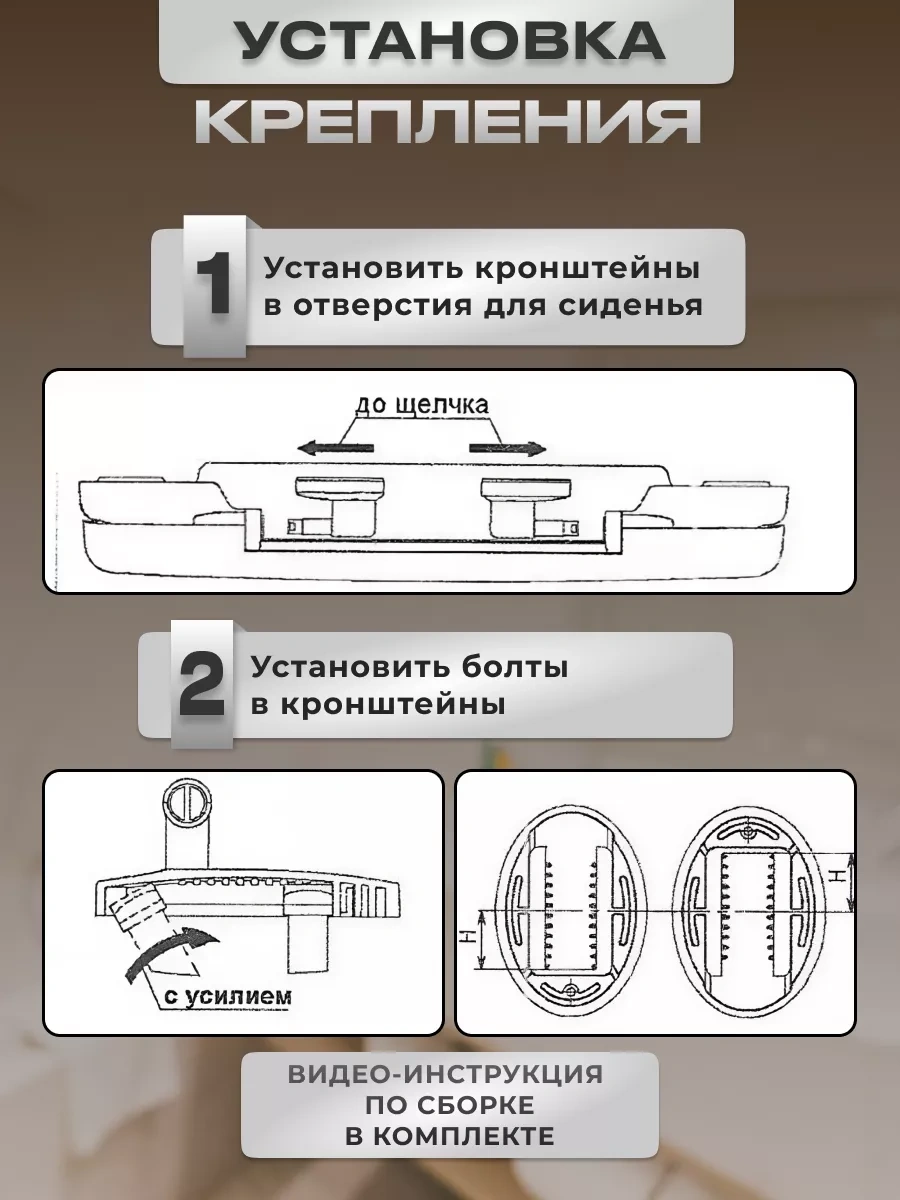 УСТАНОВКА
КРЕПЛЕНИЯ

1 Установить кронштейны в отверстия для сиденья

до щелчка

2 Установить болты в кронштейны

с усилием

H

H

ВИДЕО-ИНСТРУКЦИЯ ПО СБОРКЕ В КОМПЛЕКТЕ