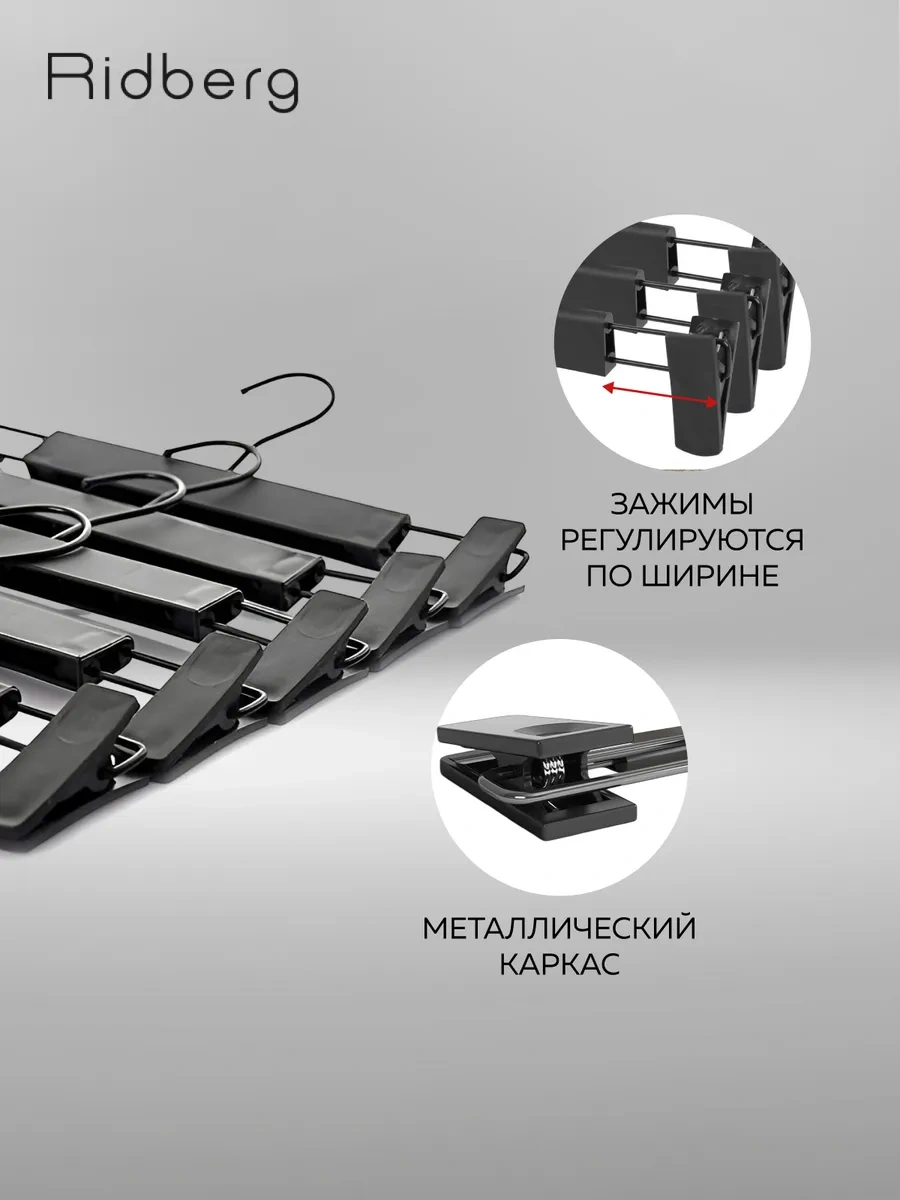 Ridberg

ЗАЖИМЫ РЕГУЛИРУЮТСЯ ПО ШИРИНЕ

МЕТАЛЛИЧЕСКИЙ КАРКАС