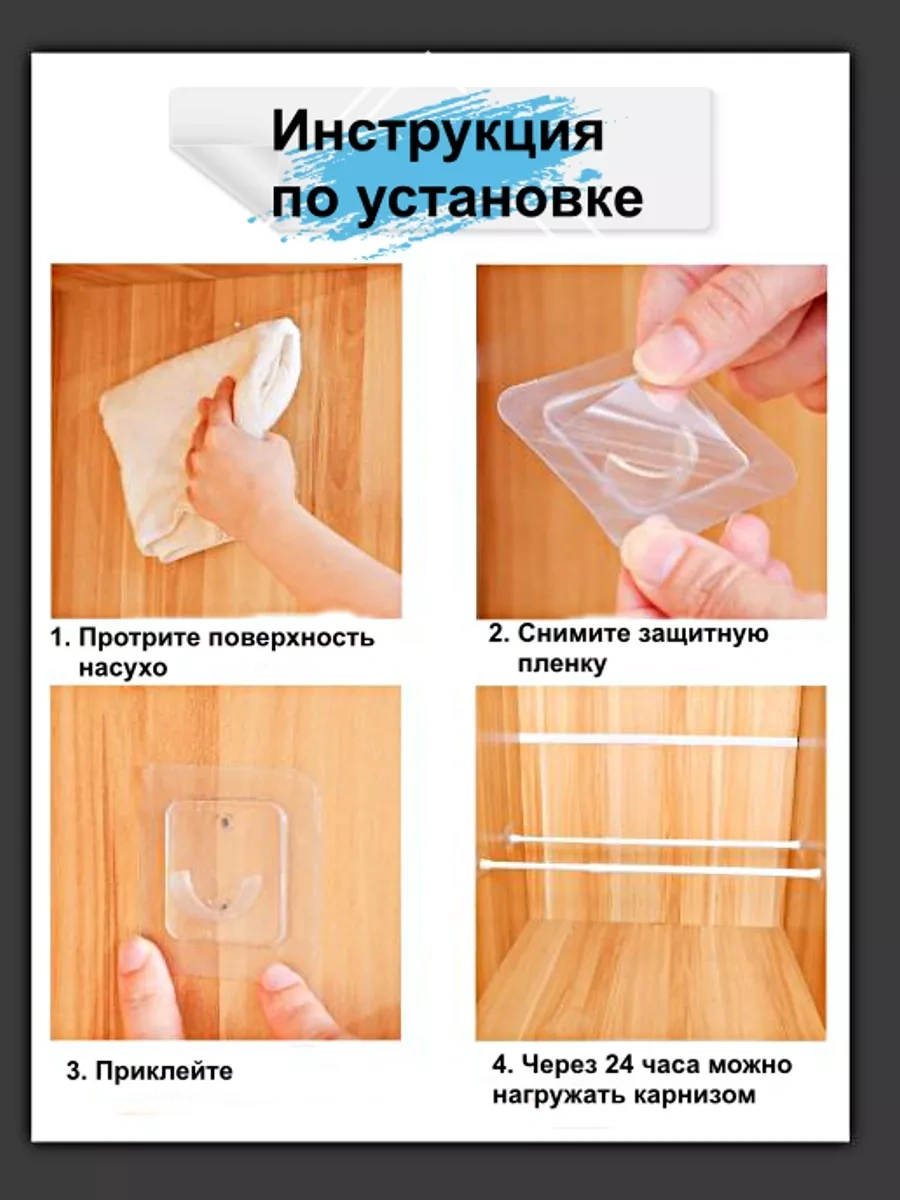 Инструкция по установке

1. Протрите поверхность насухо

2. Снимите защитную пленку

3. Приклейте

4. Через 24 часа можно нагружать карнизом