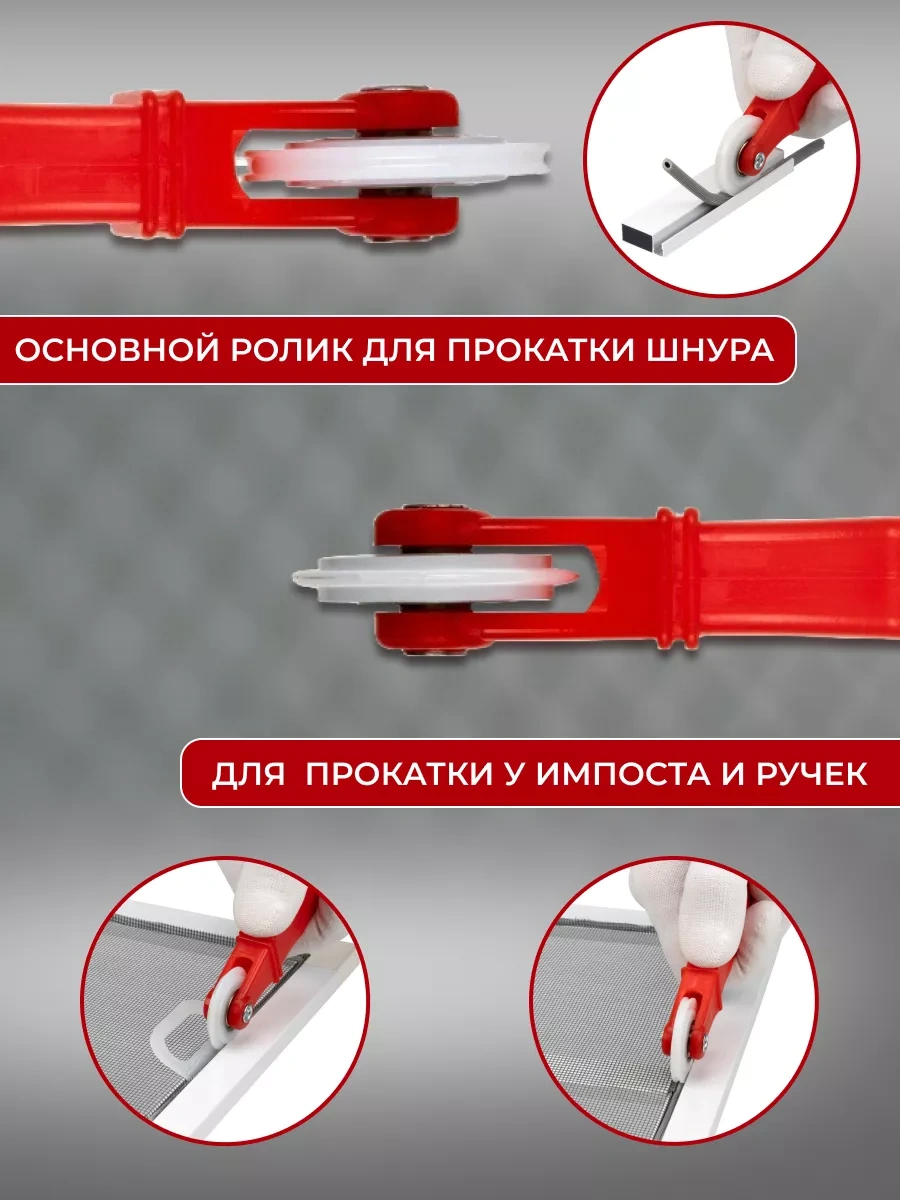 ОСНОВНОЙ РОЛИК ДЛЯ ПРОКАТКИ ШНУРА

ДЛЯ ПРОКАТКИ У ИМПОСТА И РУЧЕК