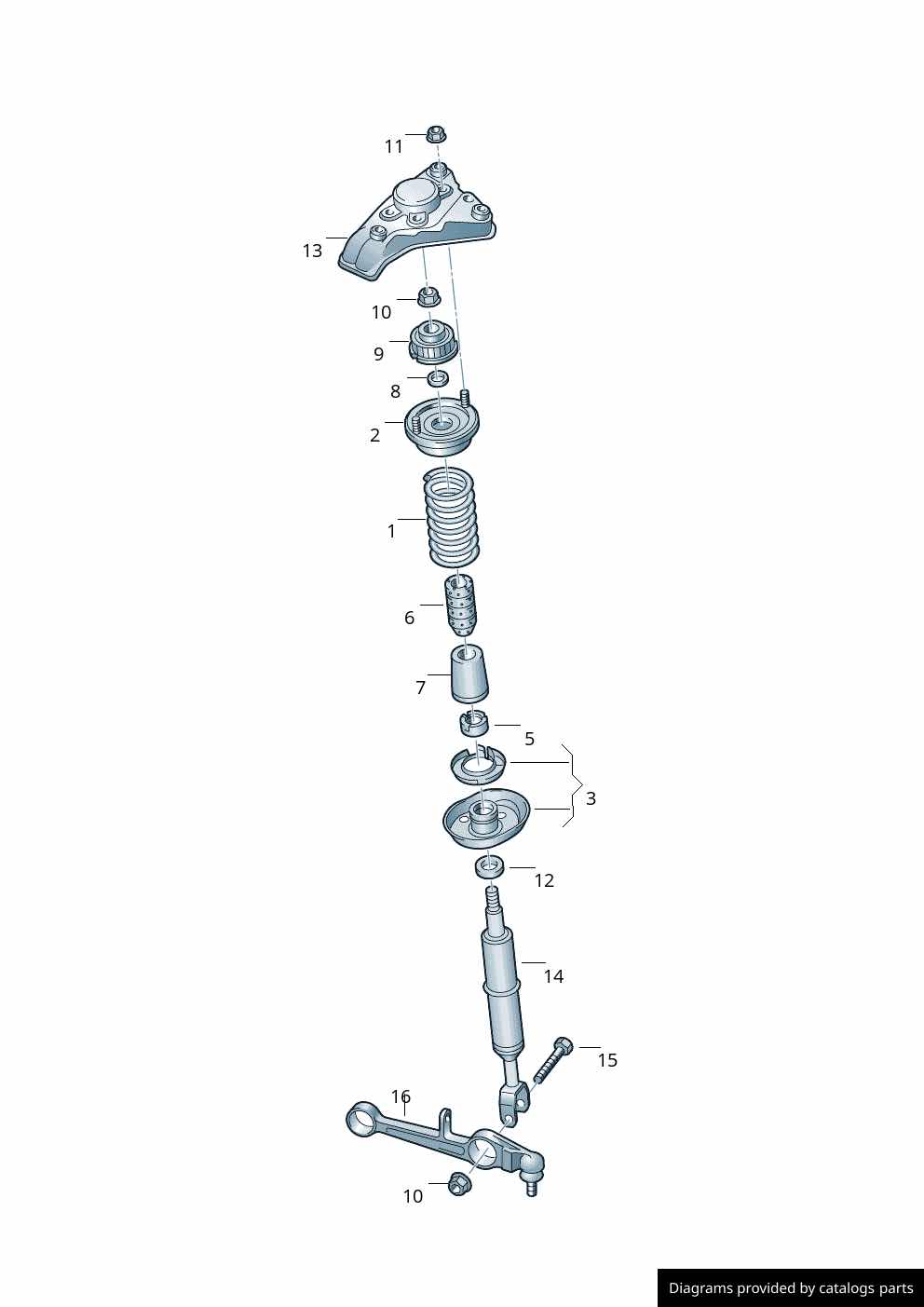 11
13
10
9
8
2
1
6
7
5
3
12
14
15
16
10

Diagrams provided by catalogs parts