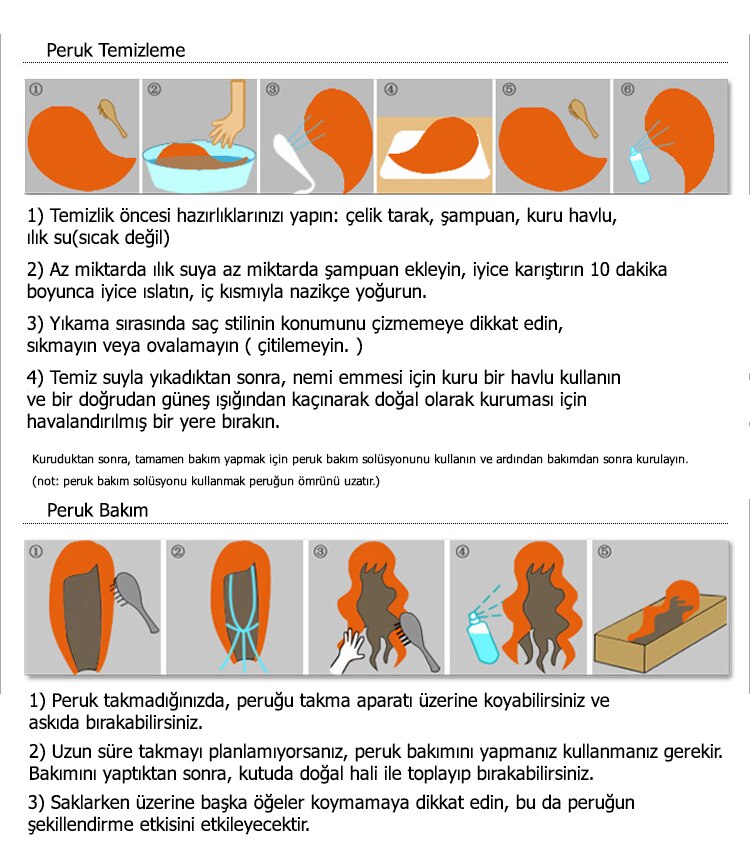 Peruk Temizleme

①
②
③
④
⑤
⑥

1) Temizlik öncesi hazırlıklarınızı yapın: çelik tarak, şampuan, kuru havlu, ılık su(sıcak değil)

2) Az miktarda ılık suya az miktarda şampuan ekleyin, iyice karıştırın 10 dakika boyunca iyice ıslatın, iç kısmıyla nazikçe yoğurun.

3) Yıkama sırasında saç stilinin konumunu çizmemeye dikkat edin, sıkmayın veya ovalamayın ( çitilemeyin. )

4) Temiz suyla yıkadıktan sonra, nemi emmesi için kuru bir havlu kullanın ve bir doğrudan güneş ışığından kaçınarak doğal olarak kuruması için havalandırılmış bir yere bırakın.

Kuruduktan sonra, tamamen bakım yapmak için peruk bakım solüsyonunu kullanın ve ardından bakımdan sonra kurulayın.
(not: peruk bakım solüsyonu kullanmak peruğun ömrünü uzatır.)

Peruk Bakım

①
②
③
④
⑤

1) Peruk takmadığınızda, peruğu takma aparatı üzerine koyabilirsiniz ve askıda bırakabilirsiniz.

2) Uzun süre takmayı planlamıyorsanız, peruk bakımını yapmanız kullanmanız gerekir. Bakımını yaptıktan sonra, kutuda doğal hali ile toplayıp bırakabilirsiniz.

3) Saklarken üzerine başka öğeler koymamaya dikkat edin, bu da peruğun şekillendirme etkisini etkileyecektir.